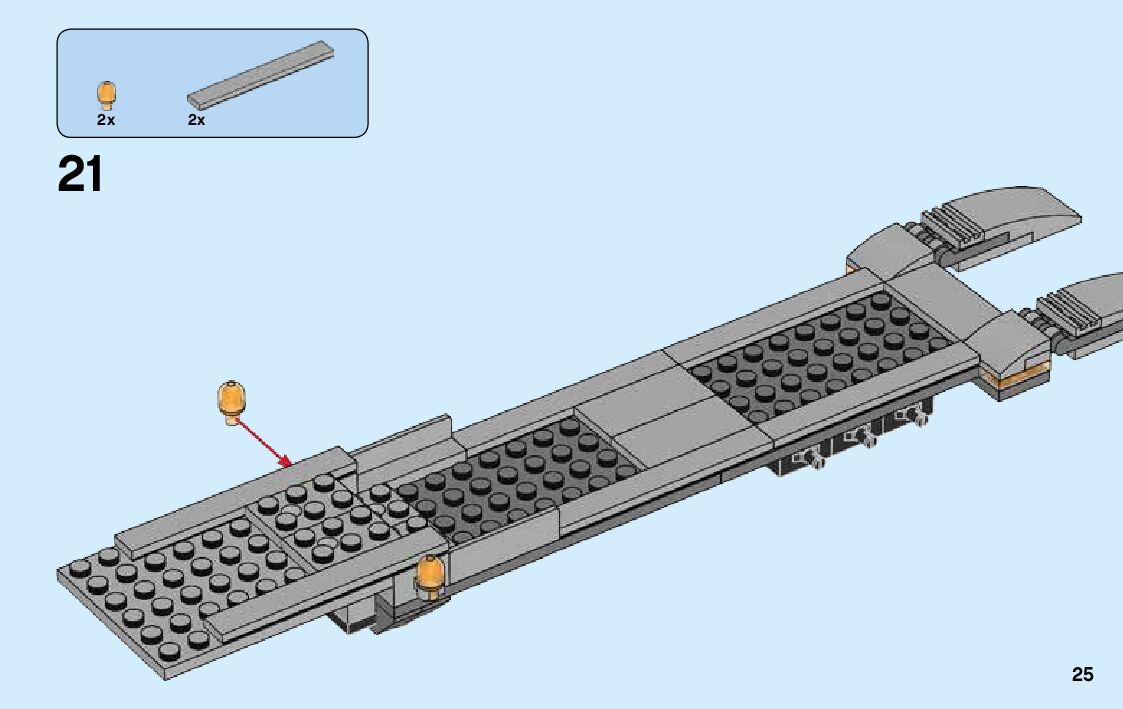 2x
2x

21

25