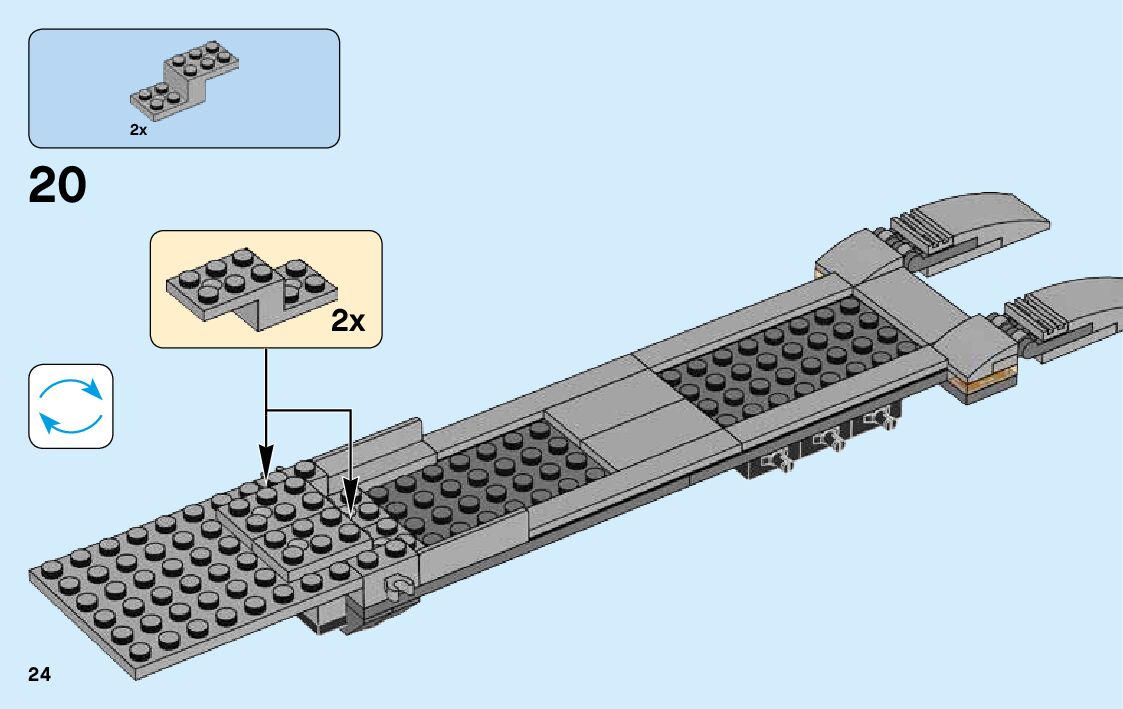 2x

20

2x

24