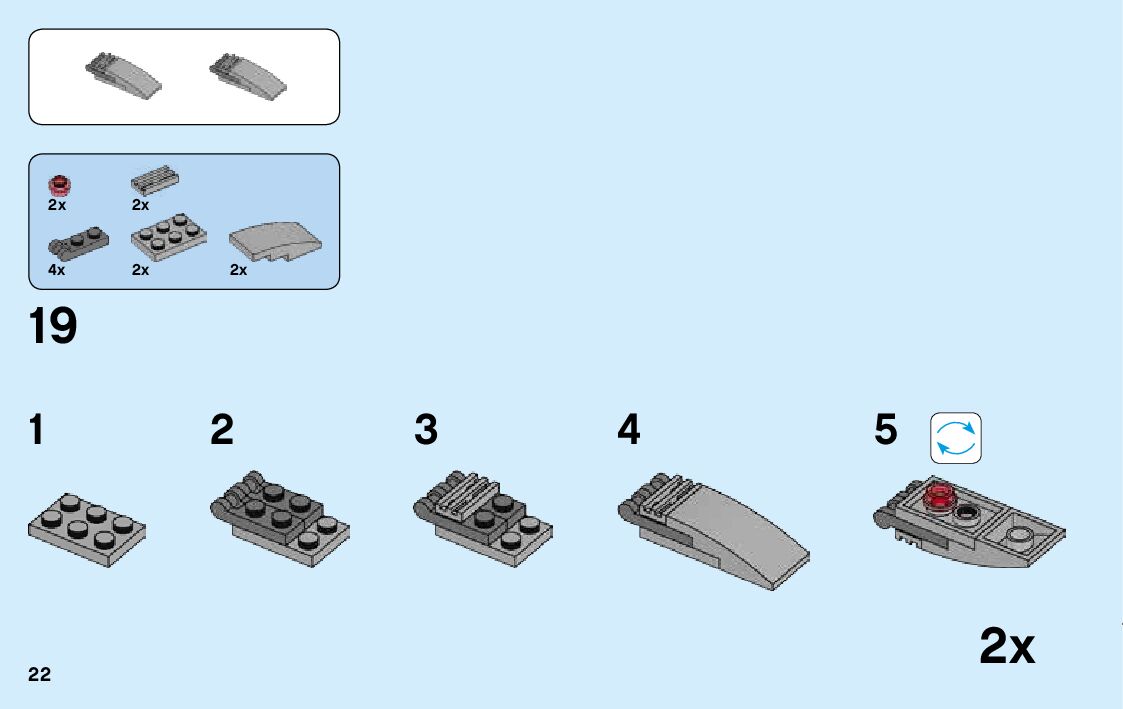 2x
2x
4x
2x
2x

19

1
2
3
4
5

2x

22