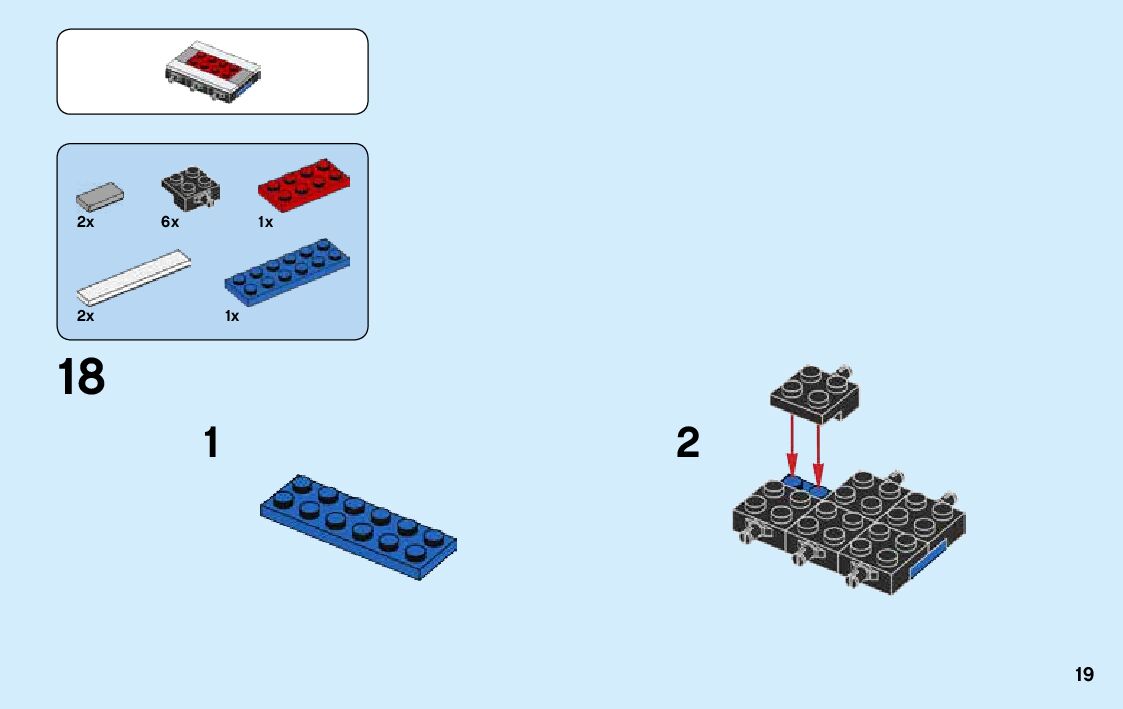 2x
6x
1x
2x
1x

18

1

2

19