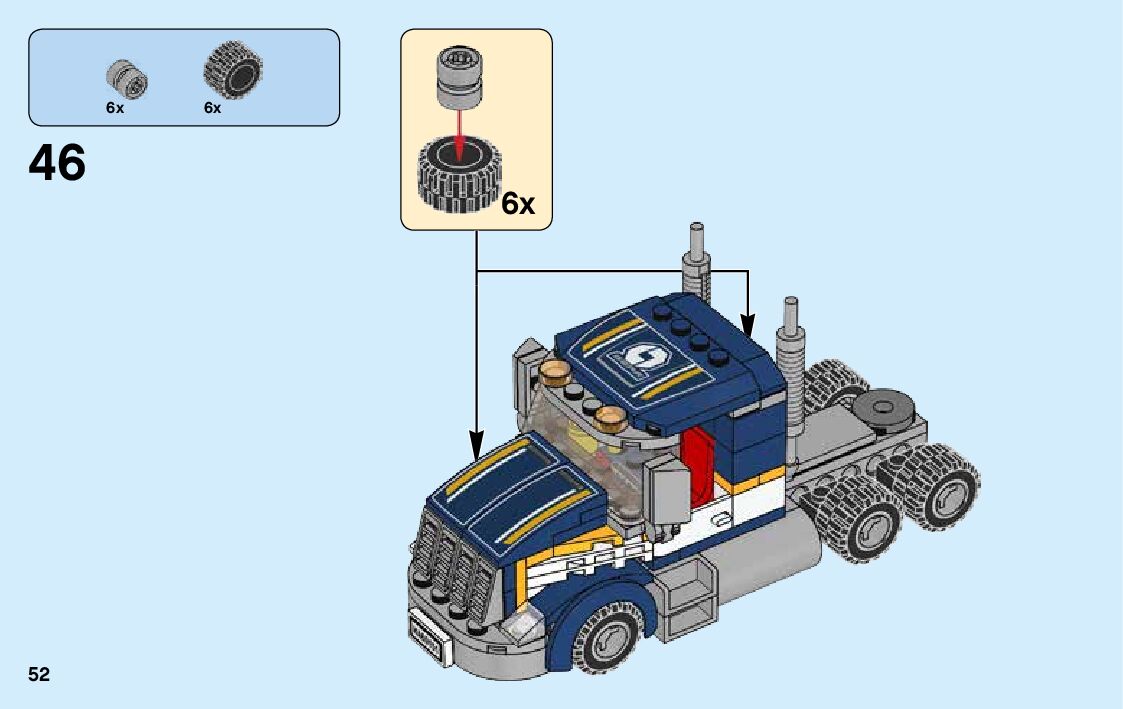 6x 6x

46

6x

52