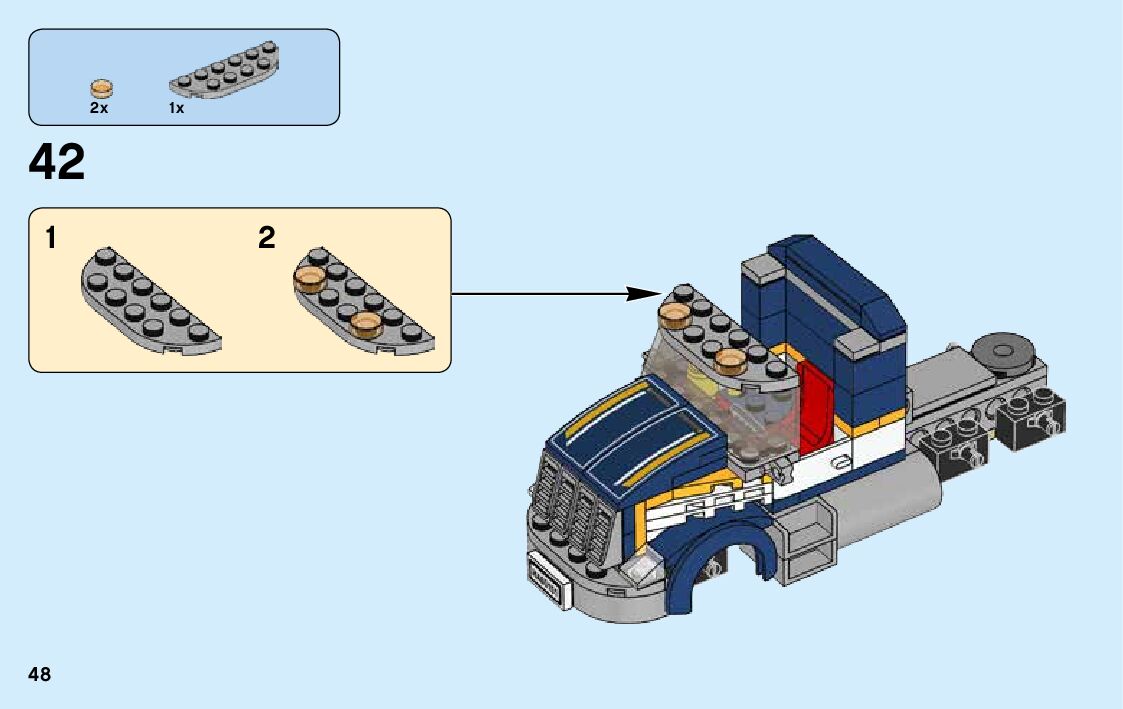 2x 1x

42

1 2

48