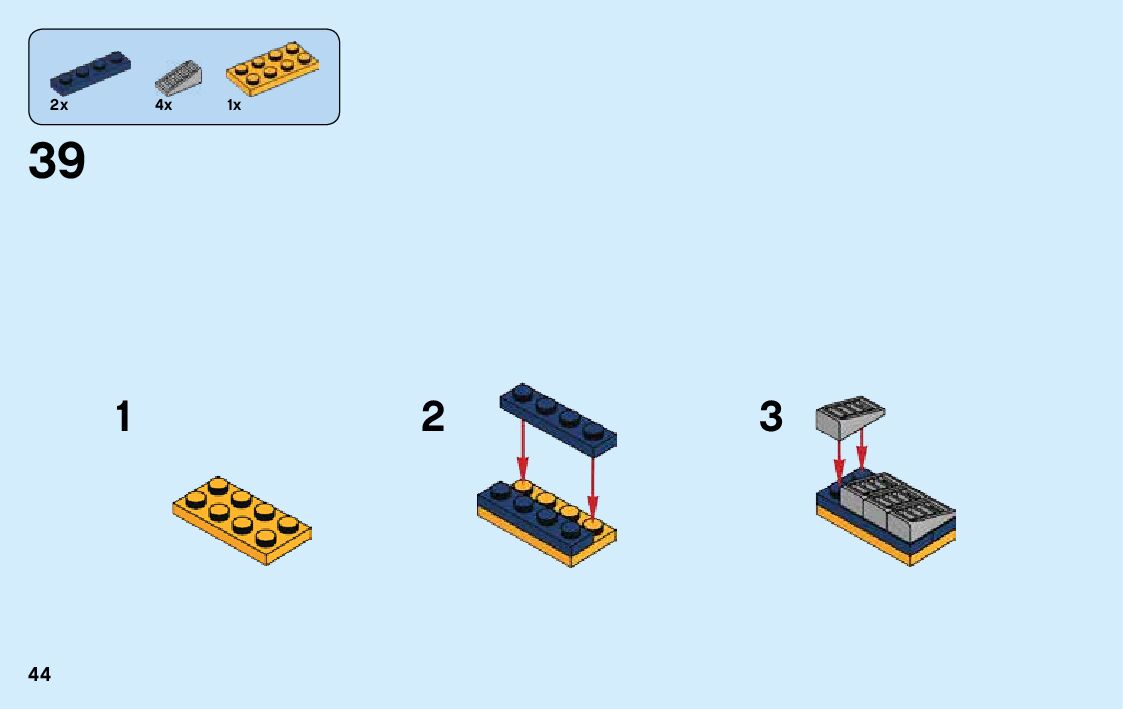 2x 4x 1x

39

1

2

3

44