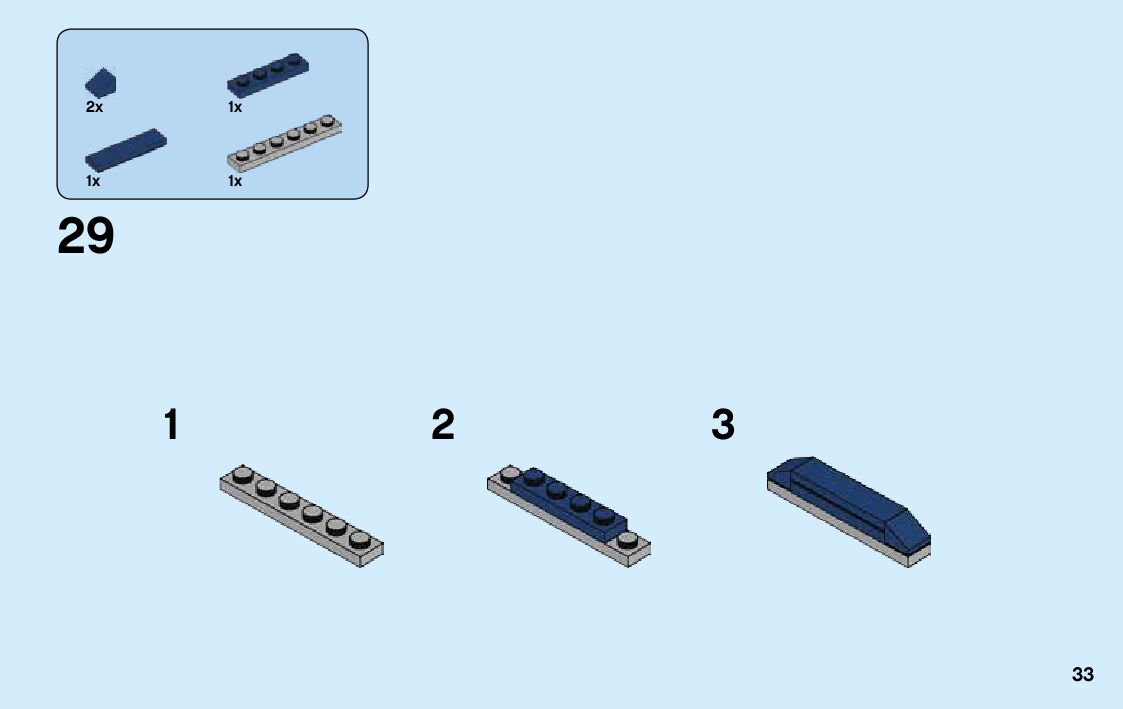 2x
1x
1x
1x

29

1
2
3

33