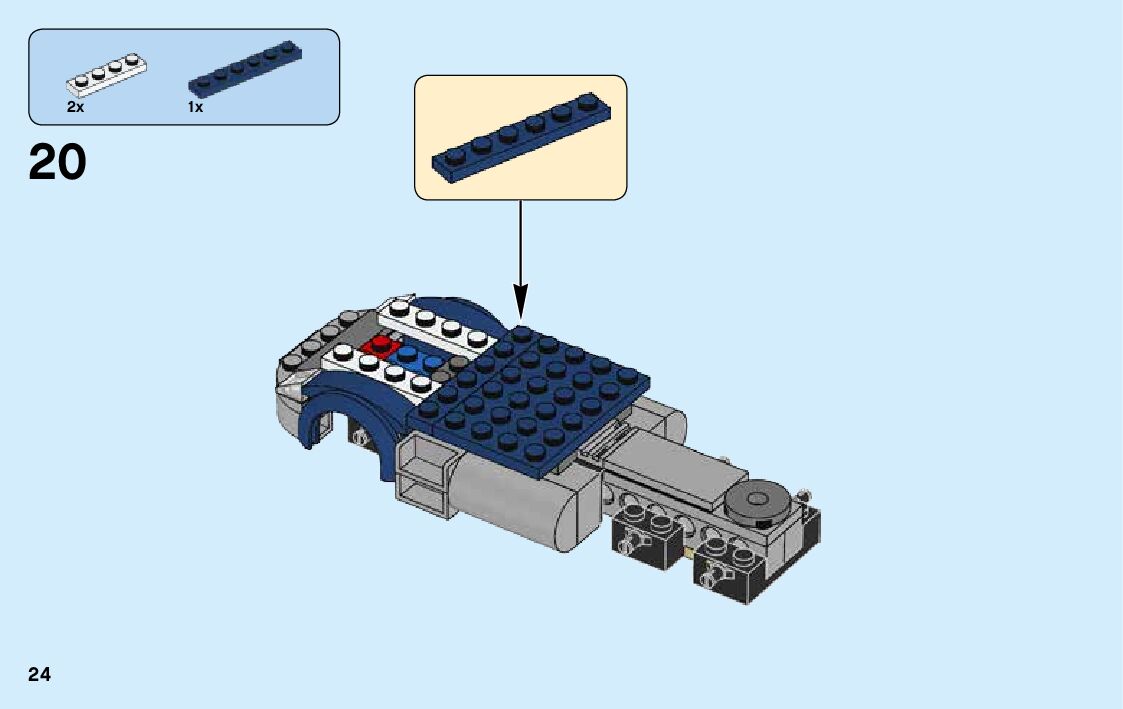 2x
1x
20
24