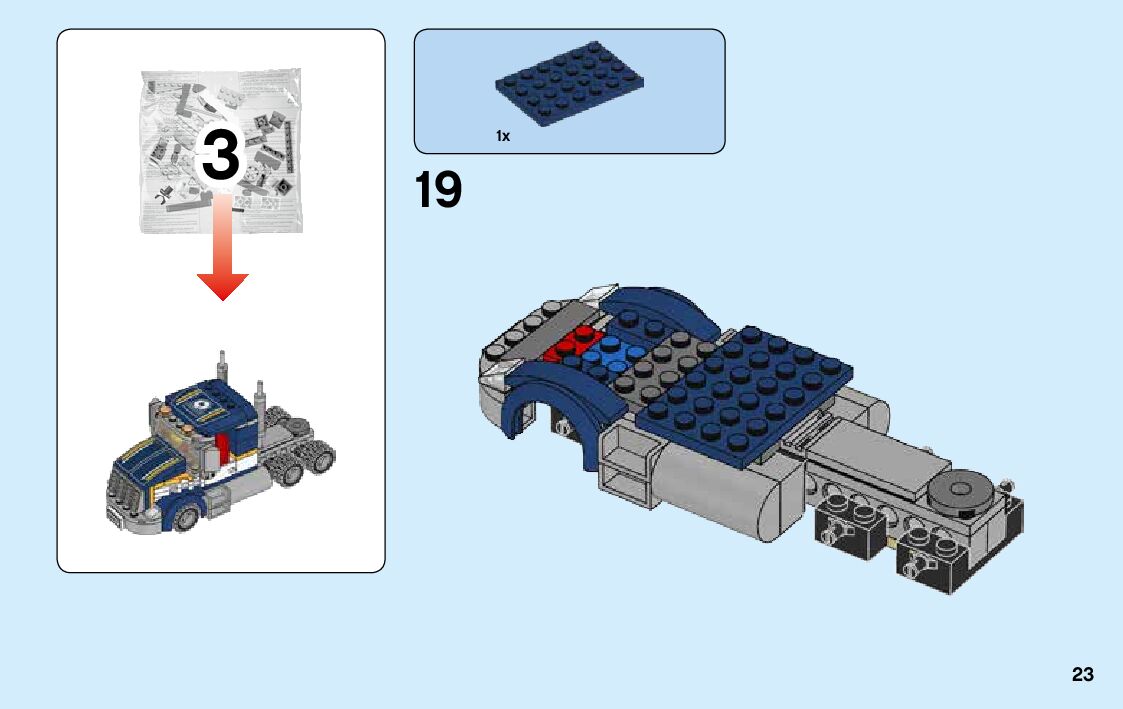 3

1x

19

23