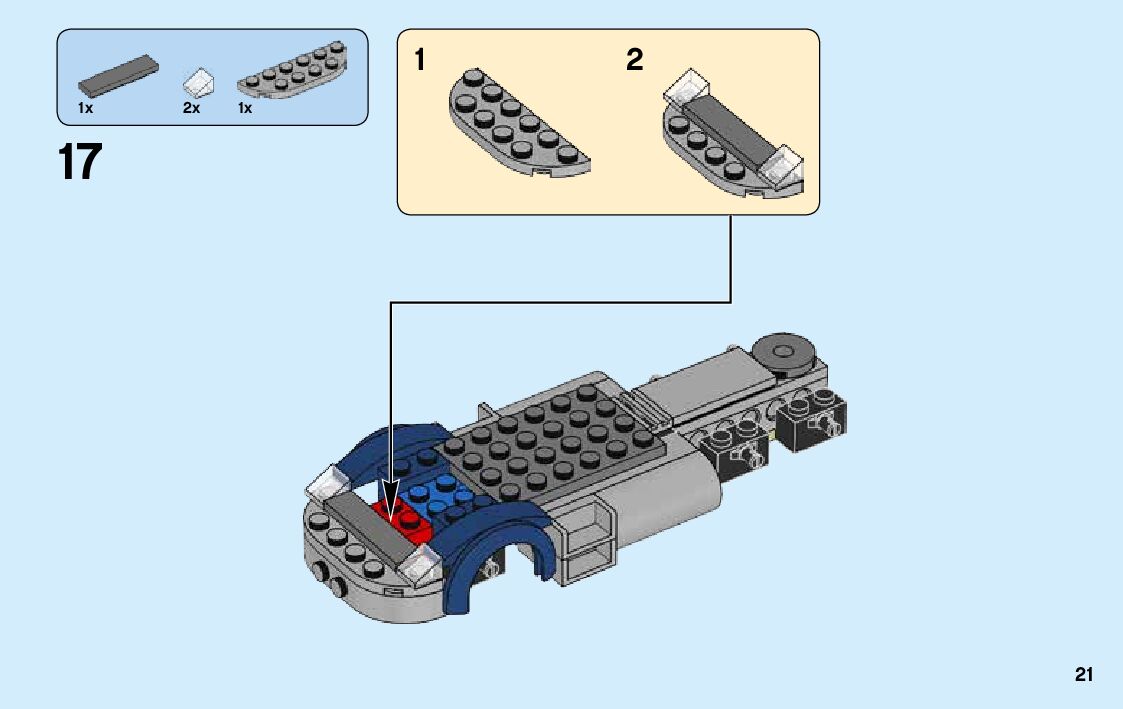 1x 2x 1x

17

1

2

21