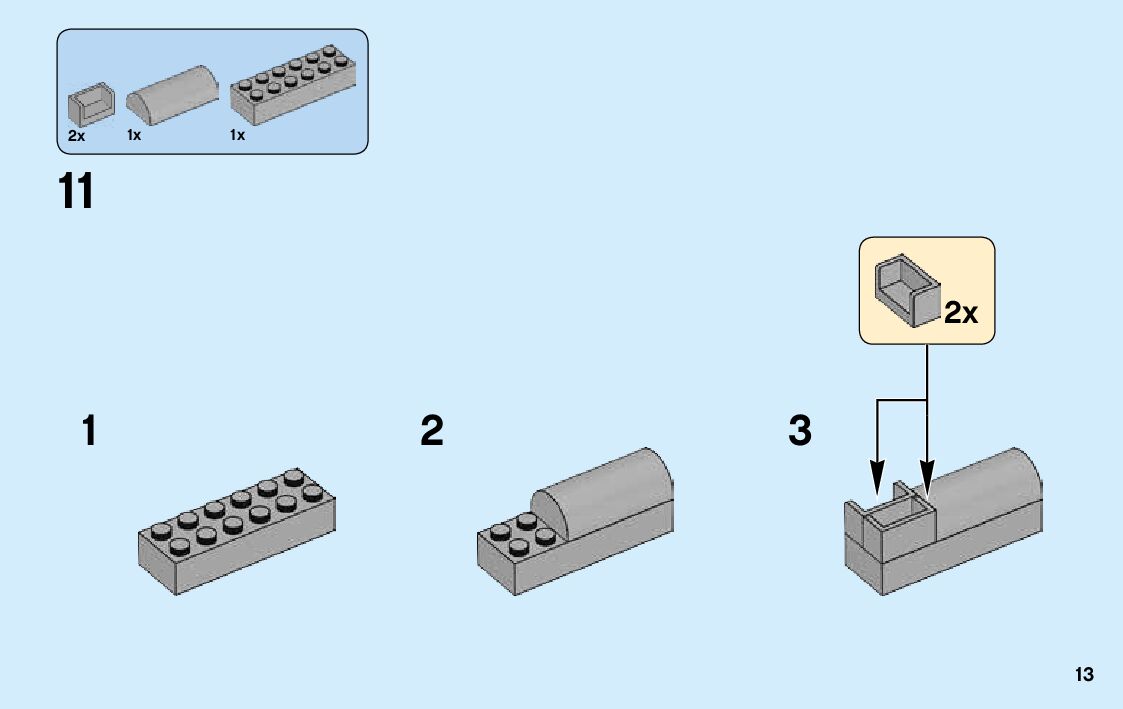 2x 1x 1x

11

2x

1

2

3

13