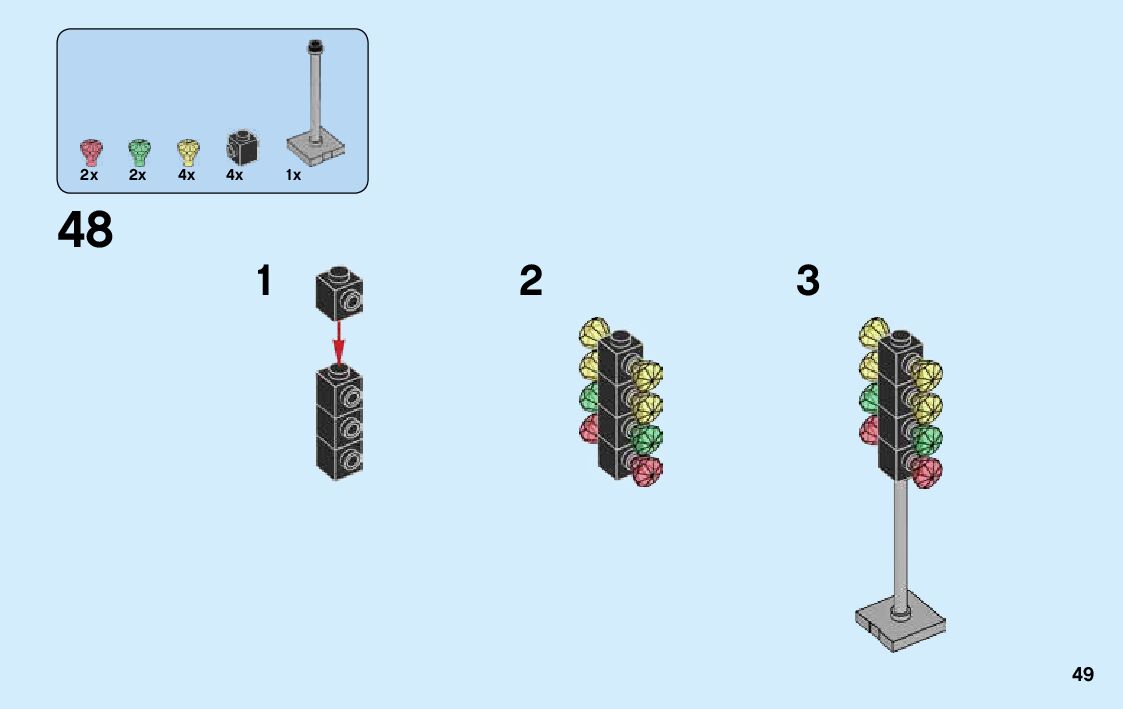 2x 2x 4x 4x 1x

48

1

2

3

49