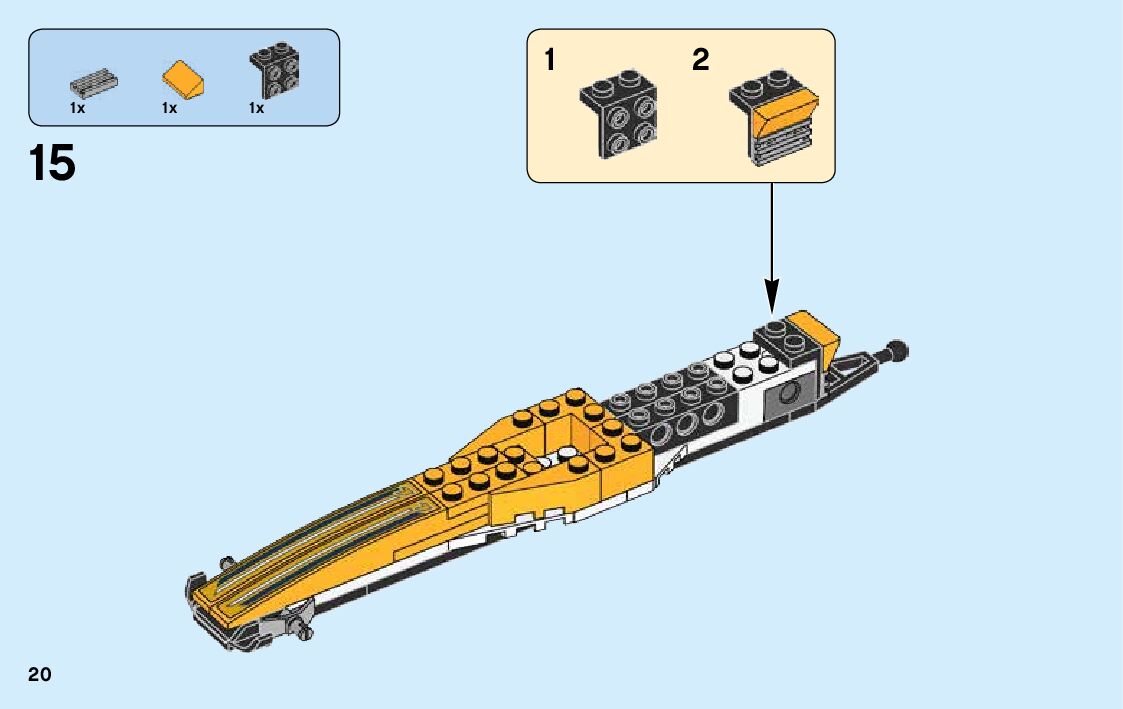 1x 1x 1x

15

1 2

20