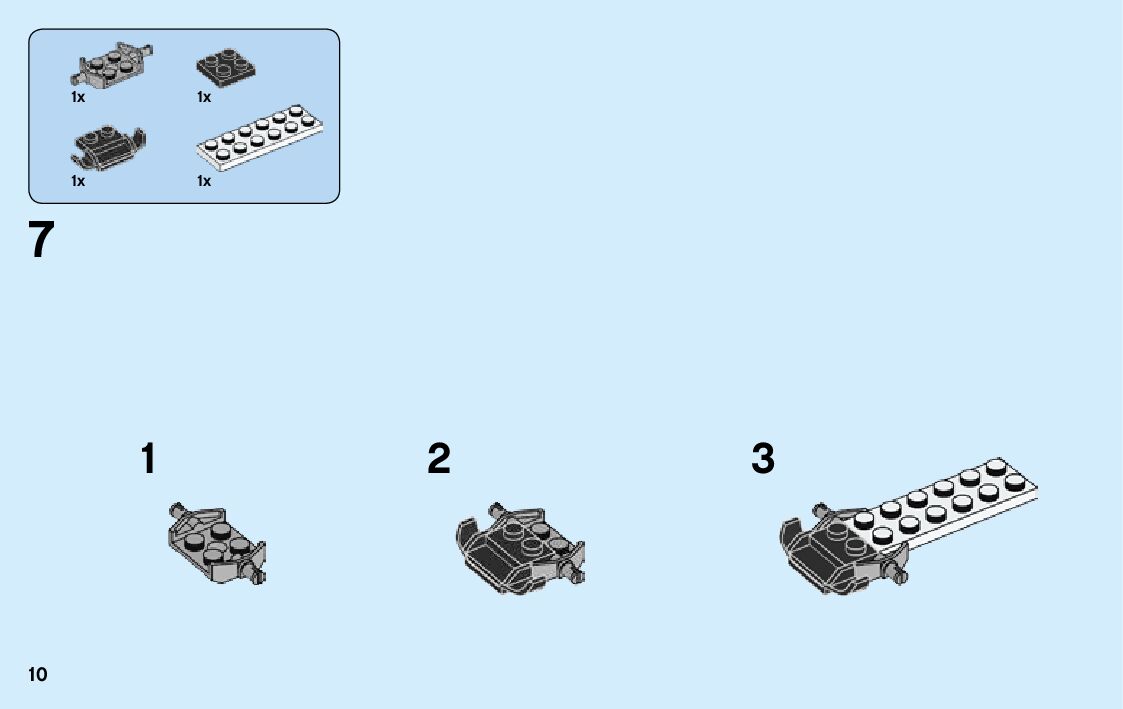 1x
1x
1x
1x

7

1

2

3

10