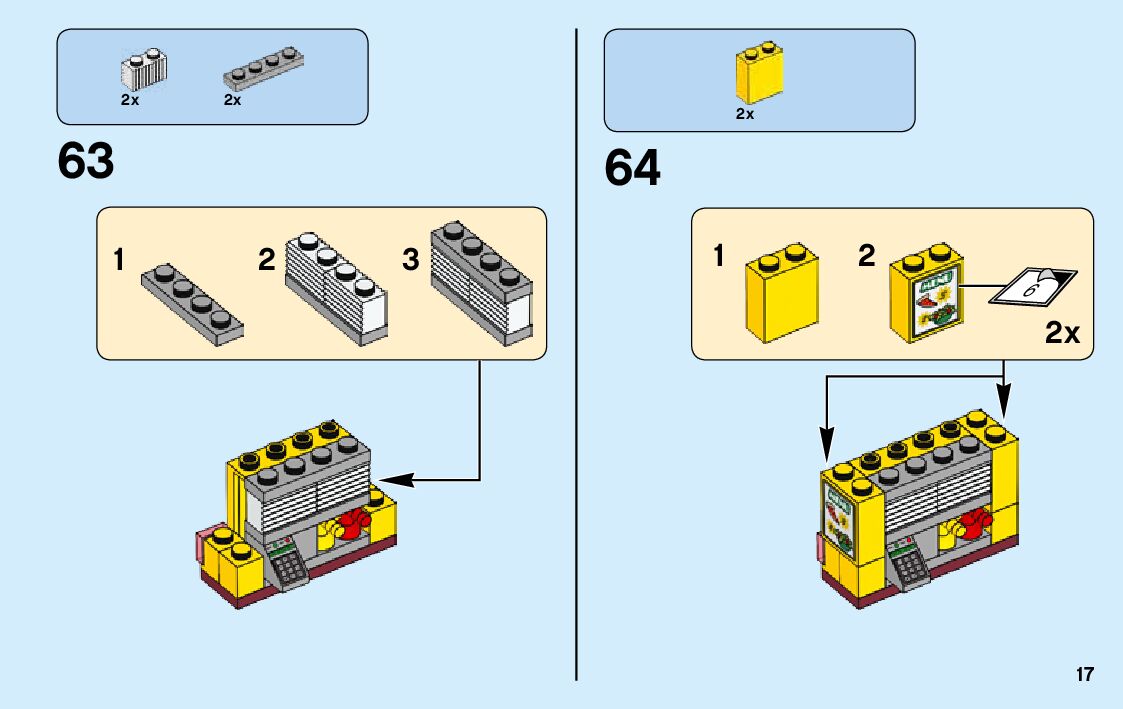 2x 2x

63

1 2 3

2x

64

1 2

6

2x

17