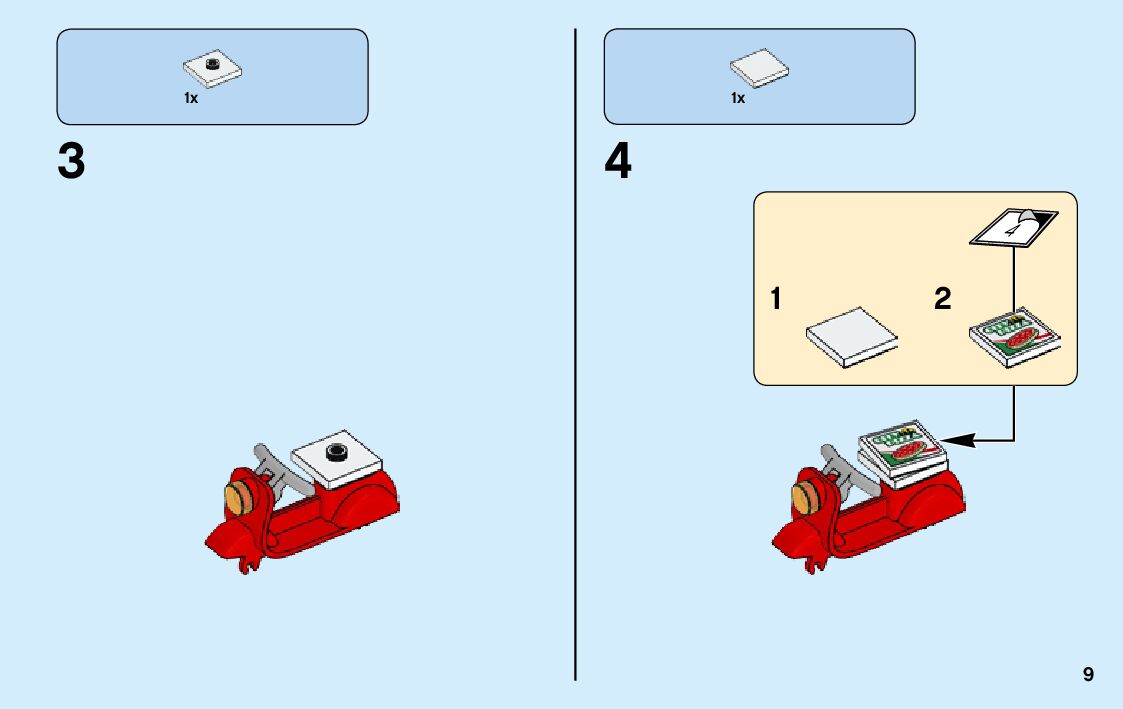 1x

3

1x

4

1

2

4

9