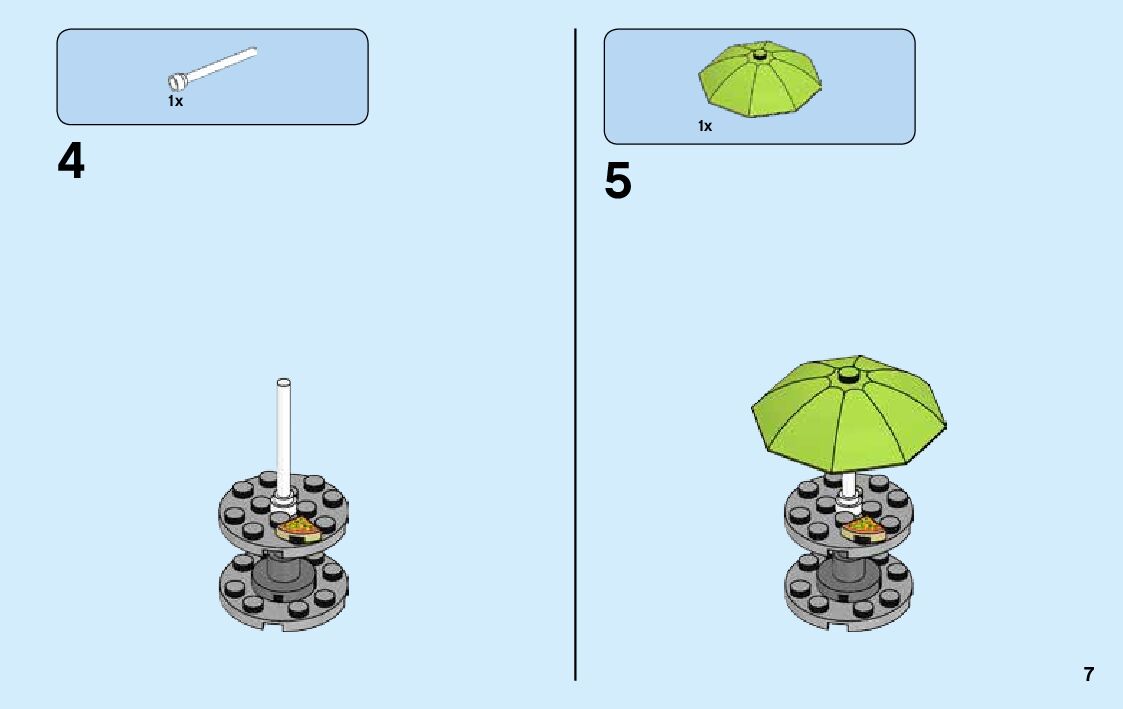 1x

4

1x

5

7