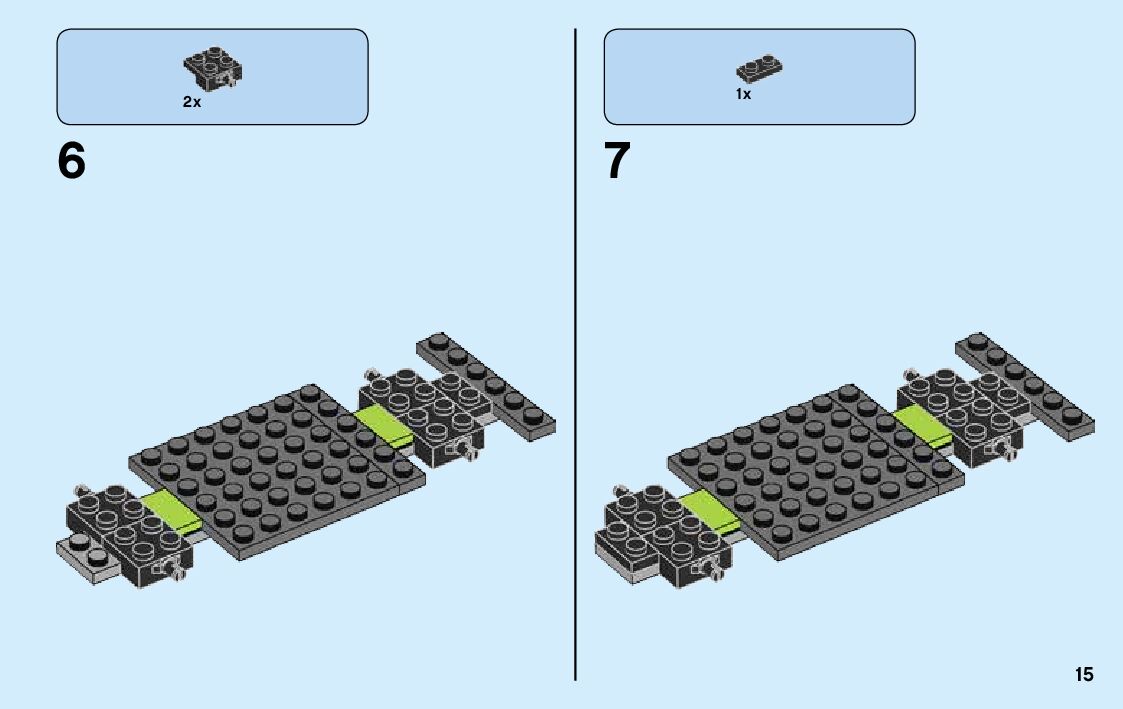 2x

6

1x

7

15