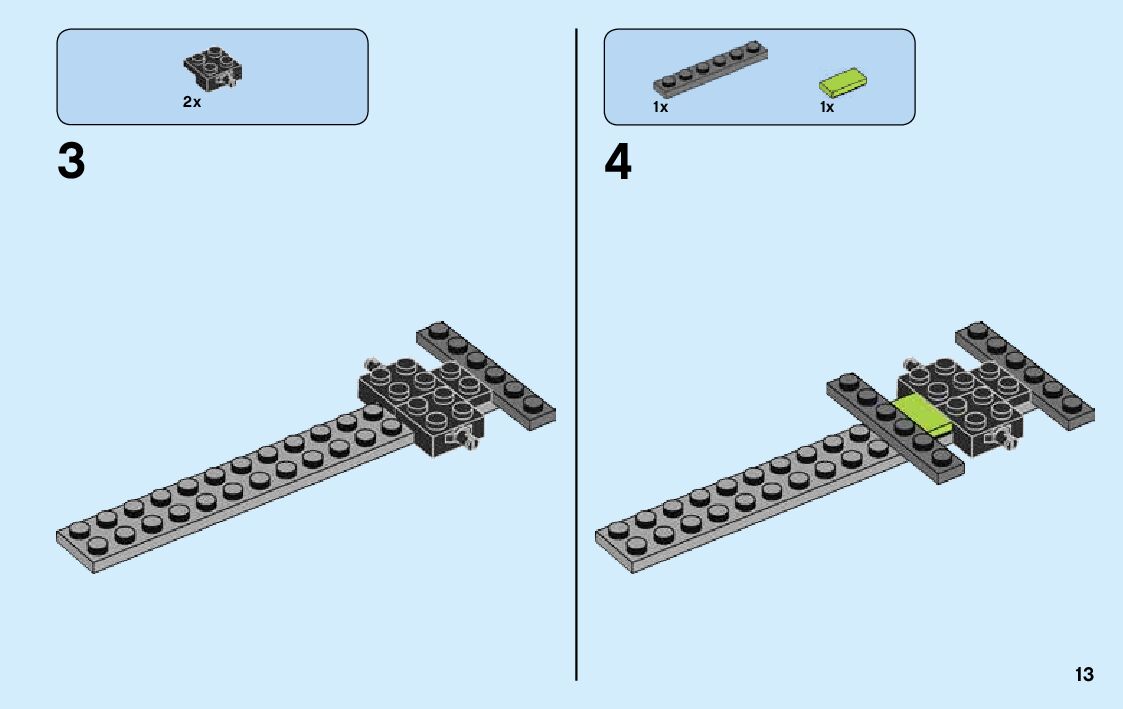 2x

3

1x

1x

4

13