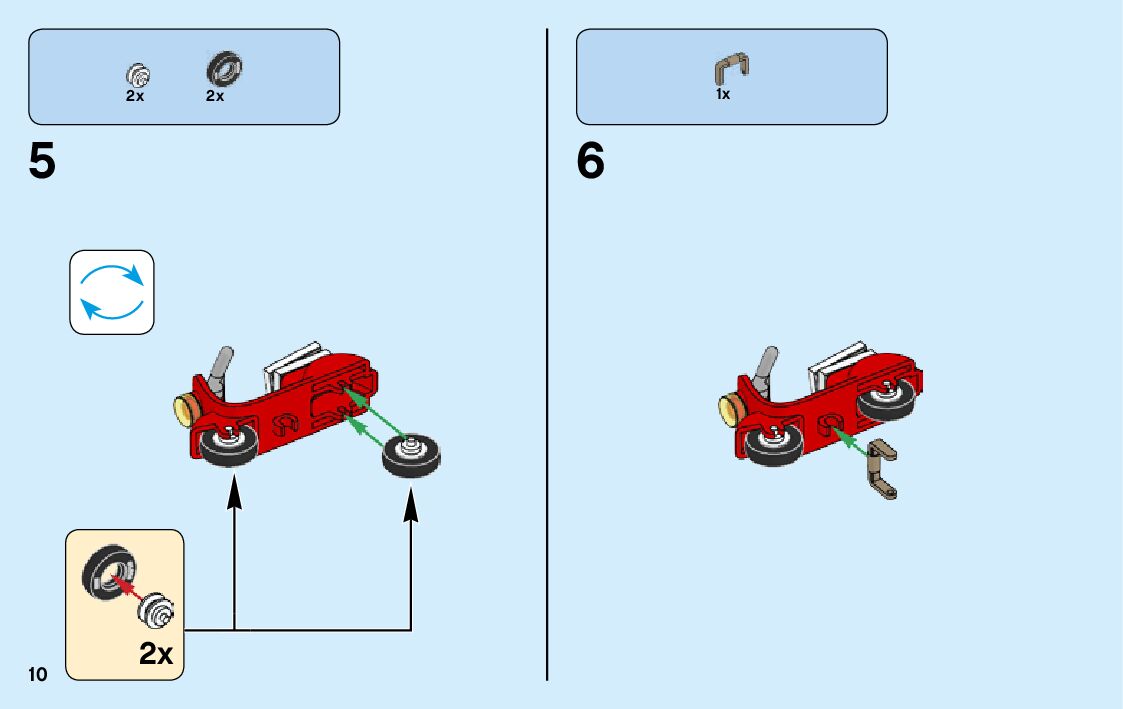 2x 2x

5

2x

10

1x

6