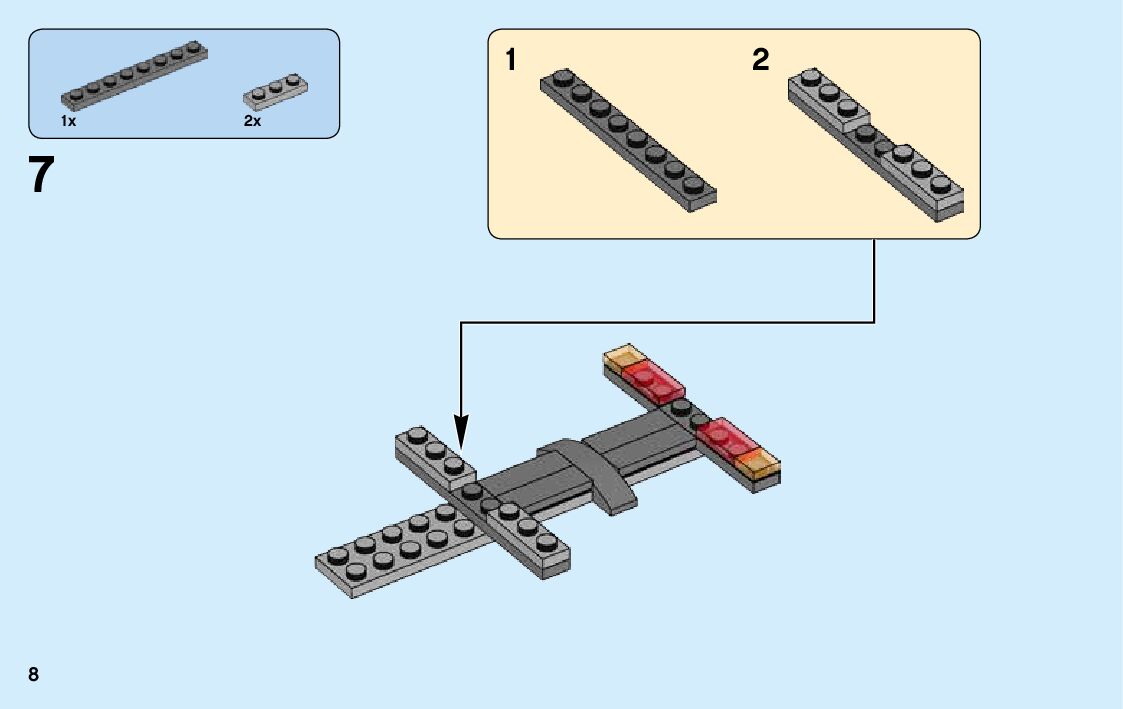 1x

2x

7

1

2

8