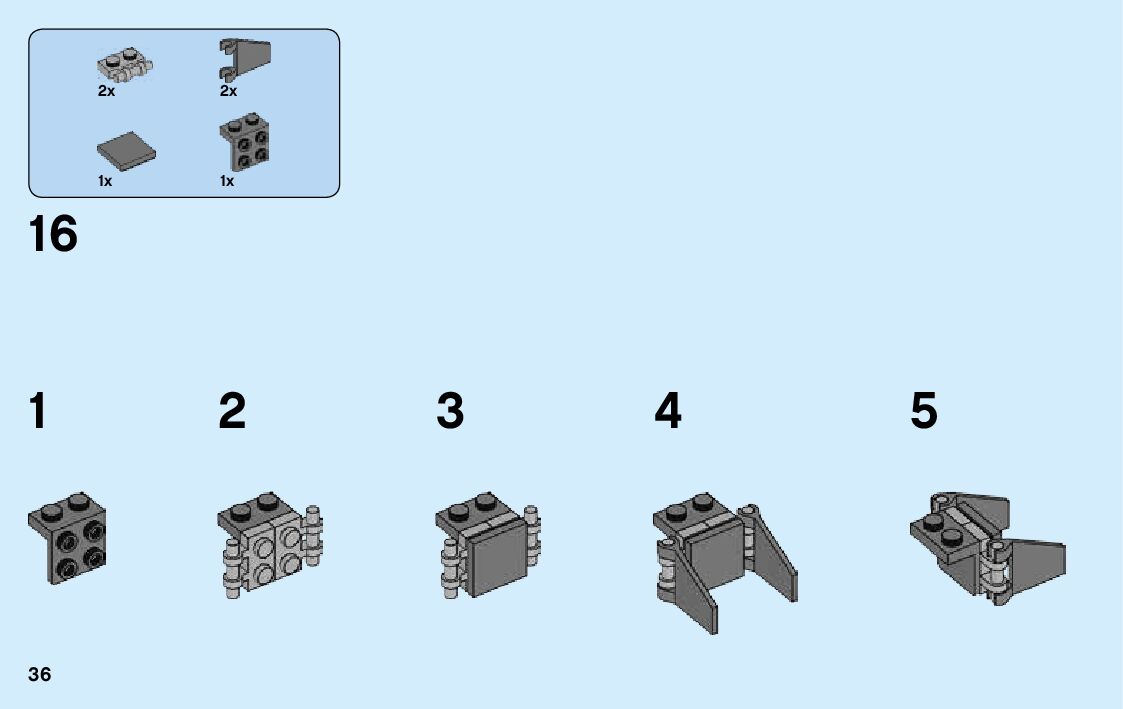 2x
2x
1x
1x

16

1
2
3
4
5

36