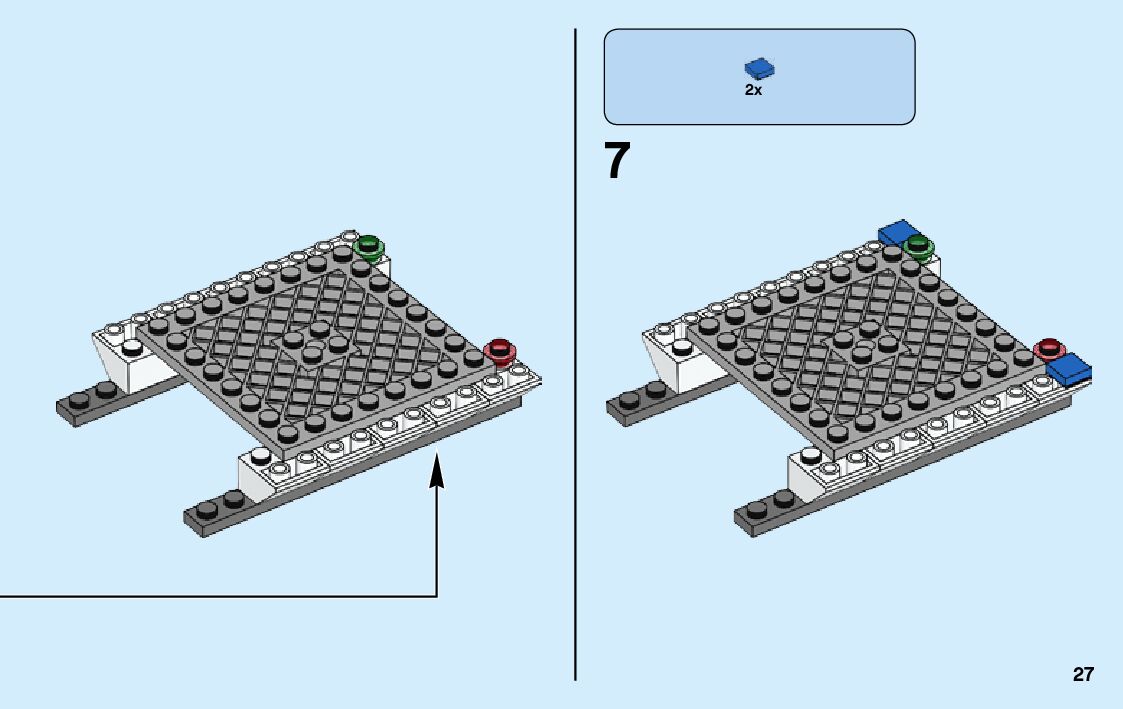 2x

7

27