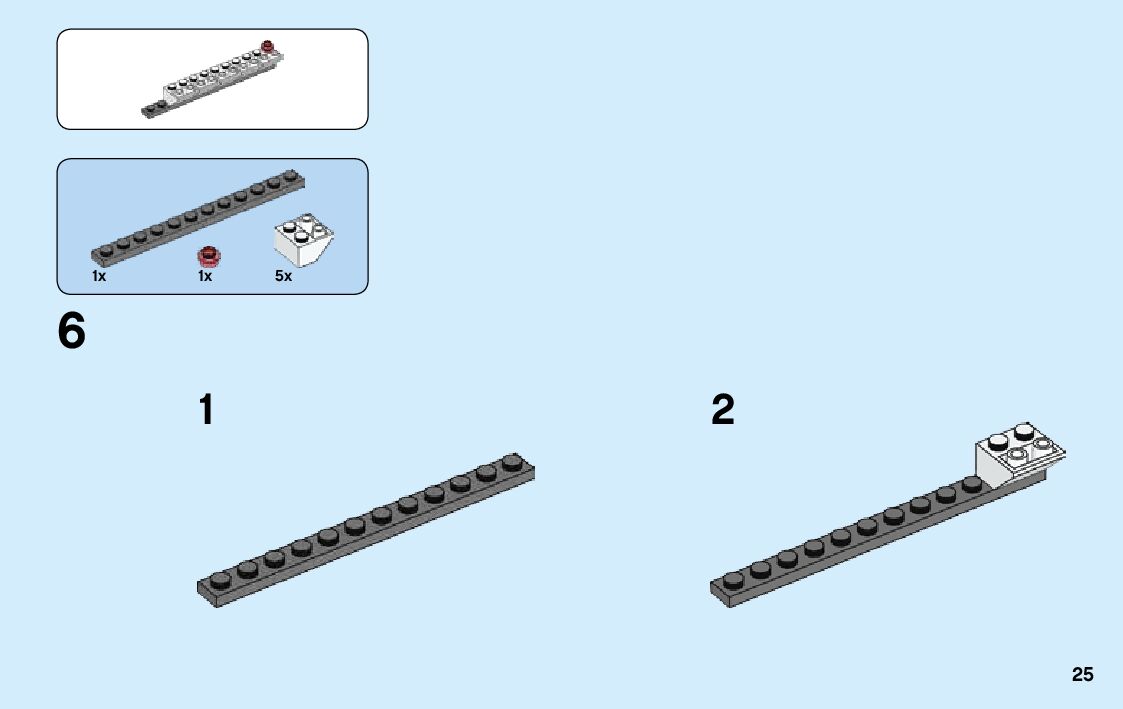 1x
1x
5x

6

1

2

25