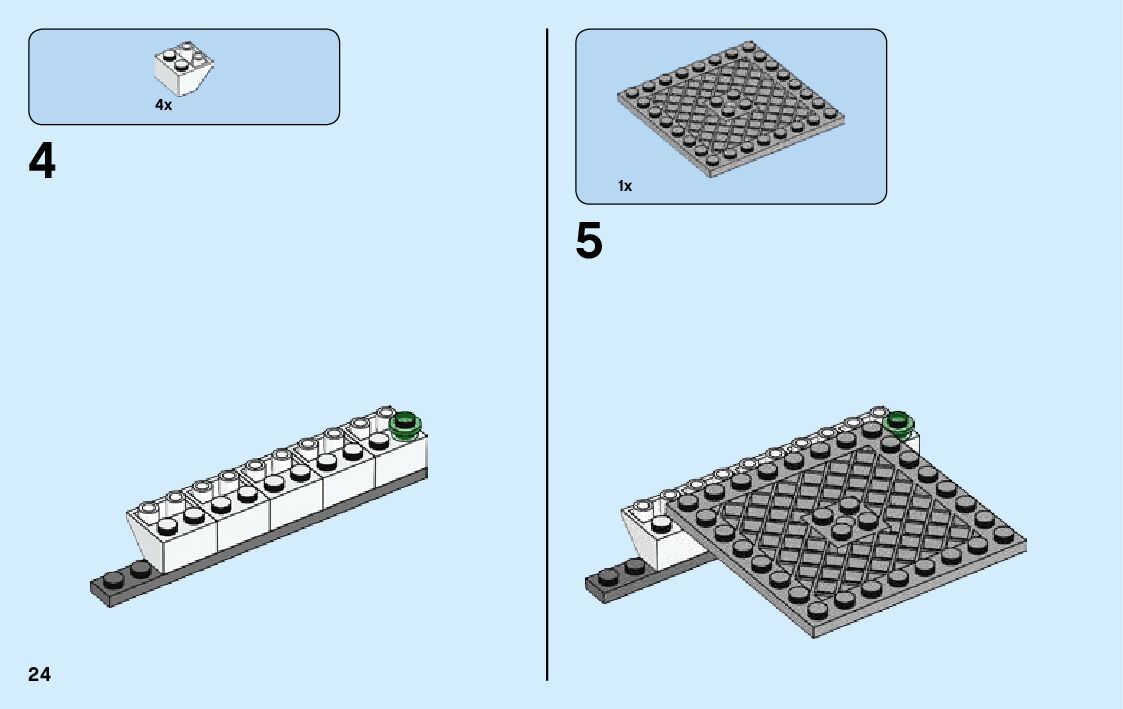 4x

4

1x

5

24