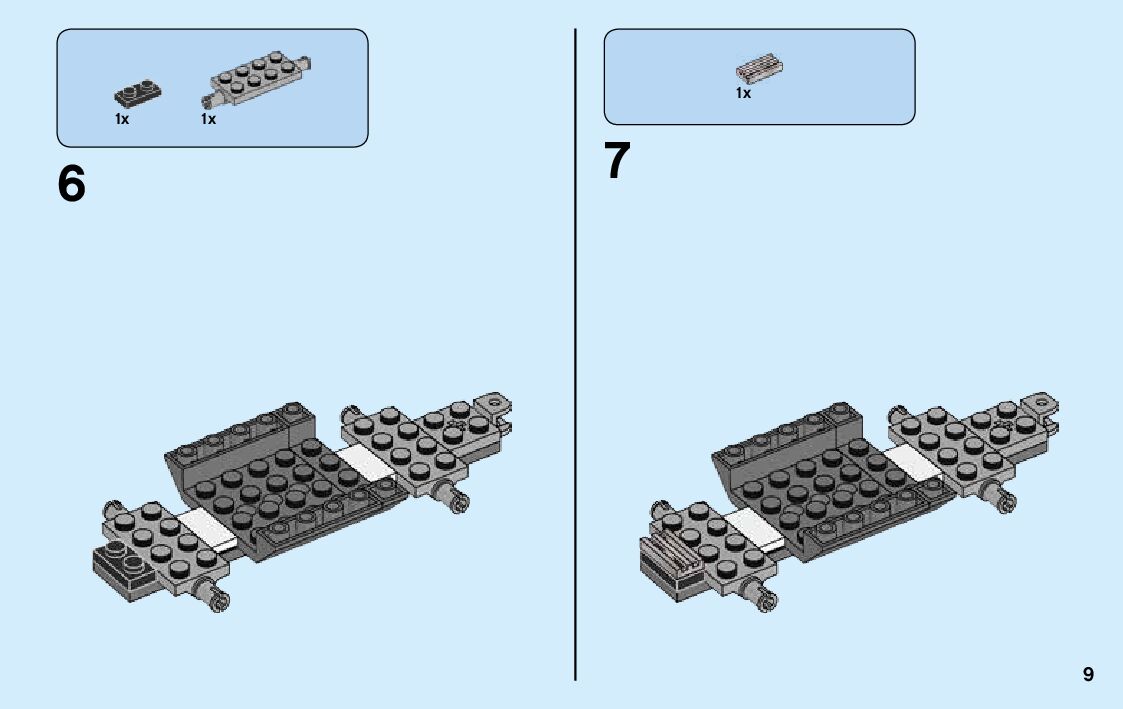 1x 1x

6

1x

7

9