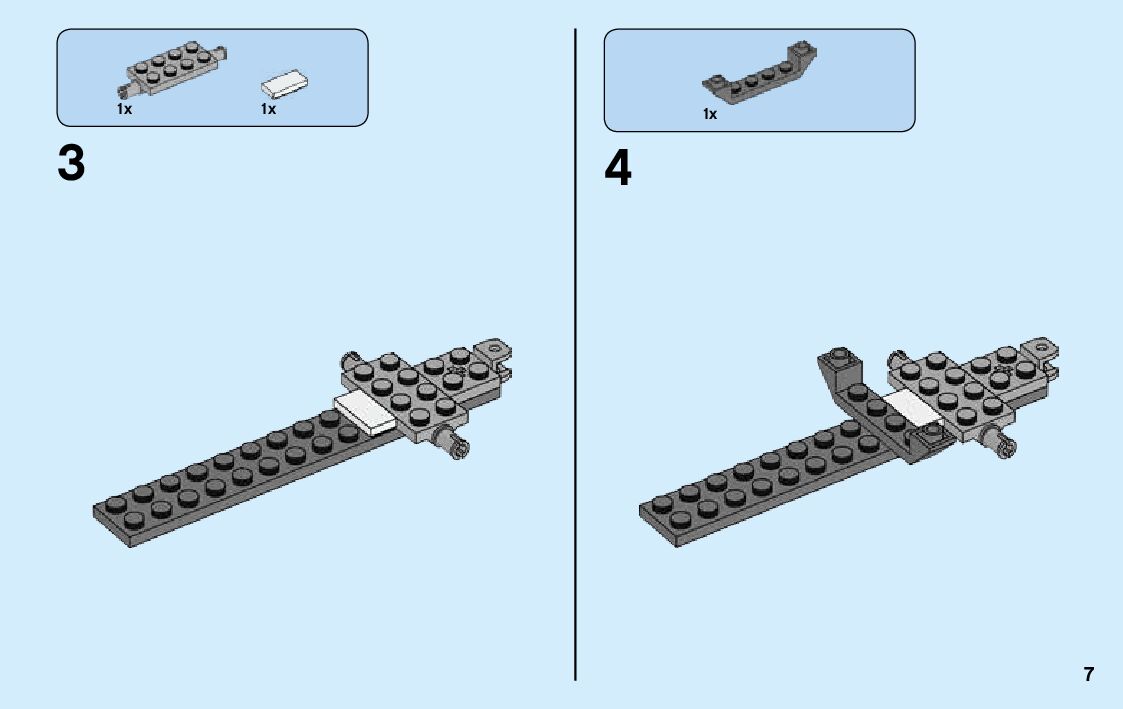 1x
1x

3

1x

4

7