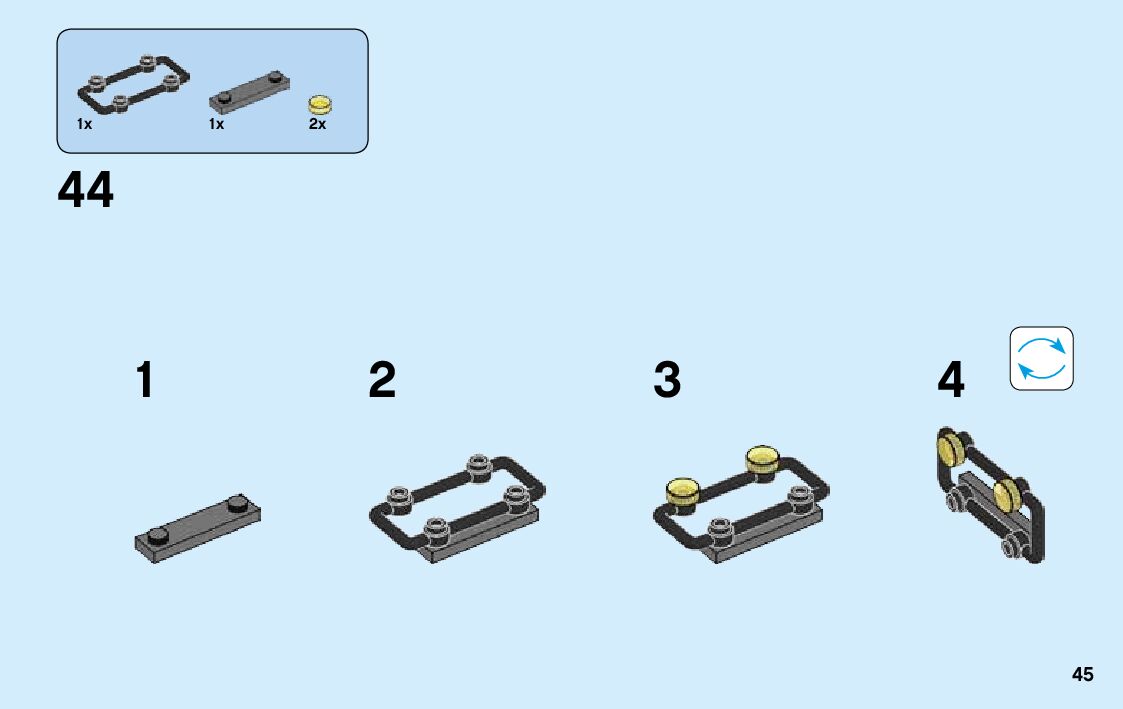 1x
1x
2x

44

1

2

3

4

45