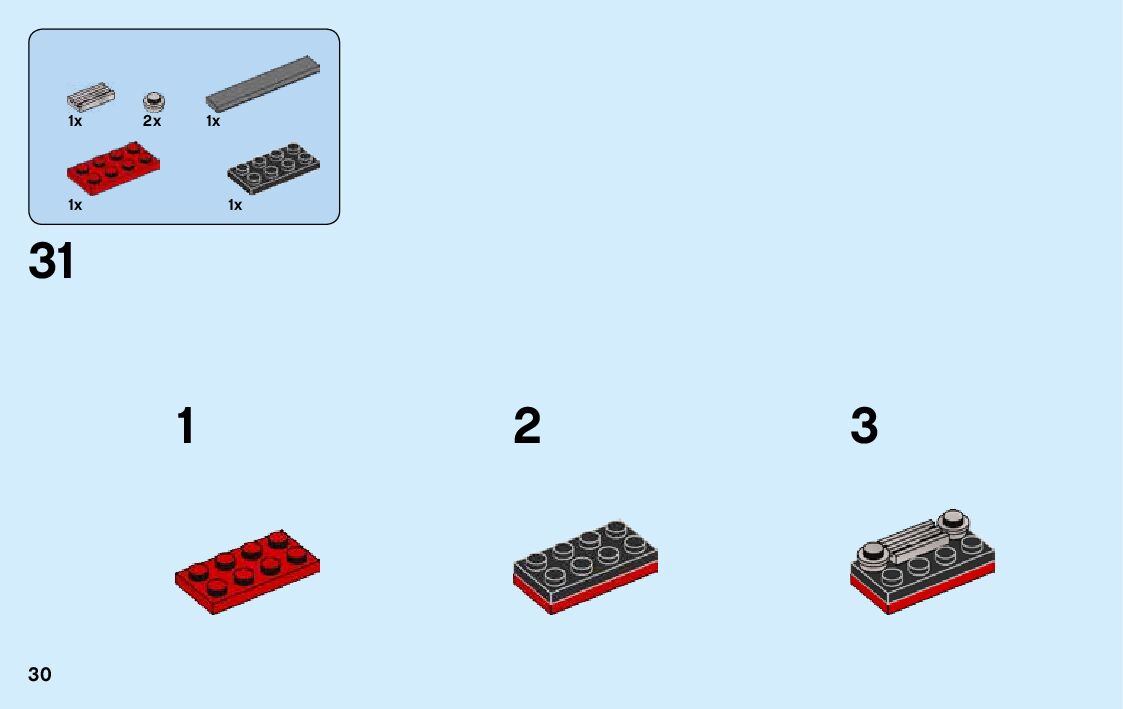 1x
2x
1x
1x
1x

31

1

2

3

30