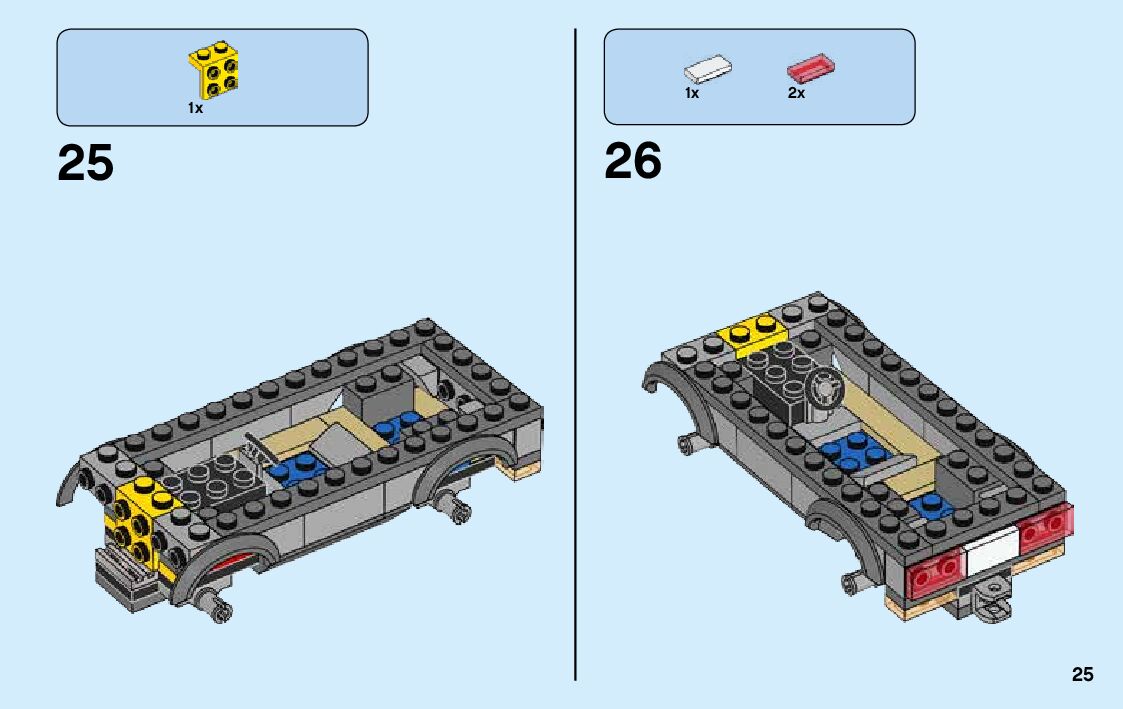 1x

25

1x 2x

26

25