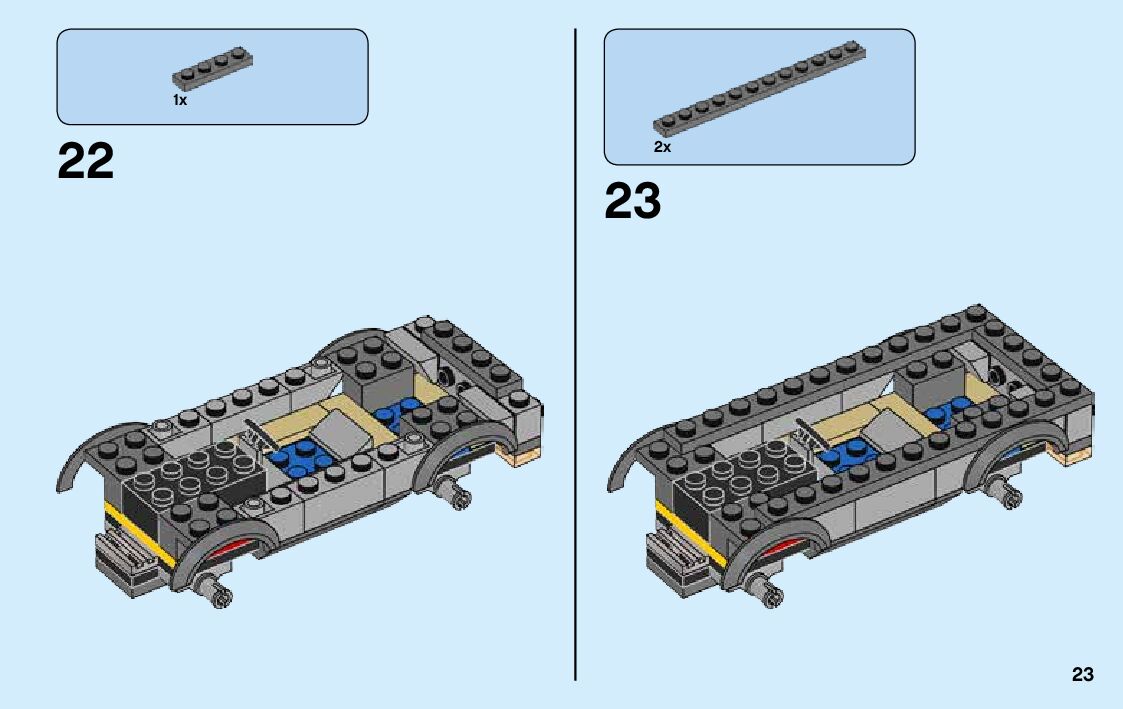 1x

22

2x

23

23