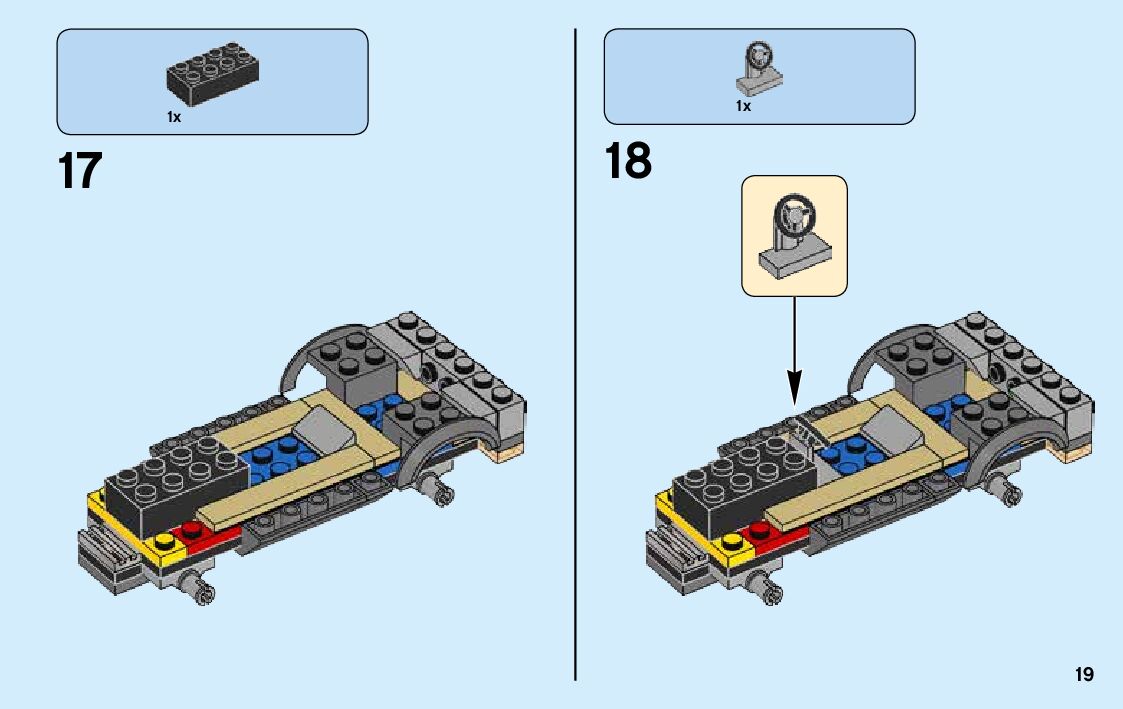 1x

17

1x

18

19