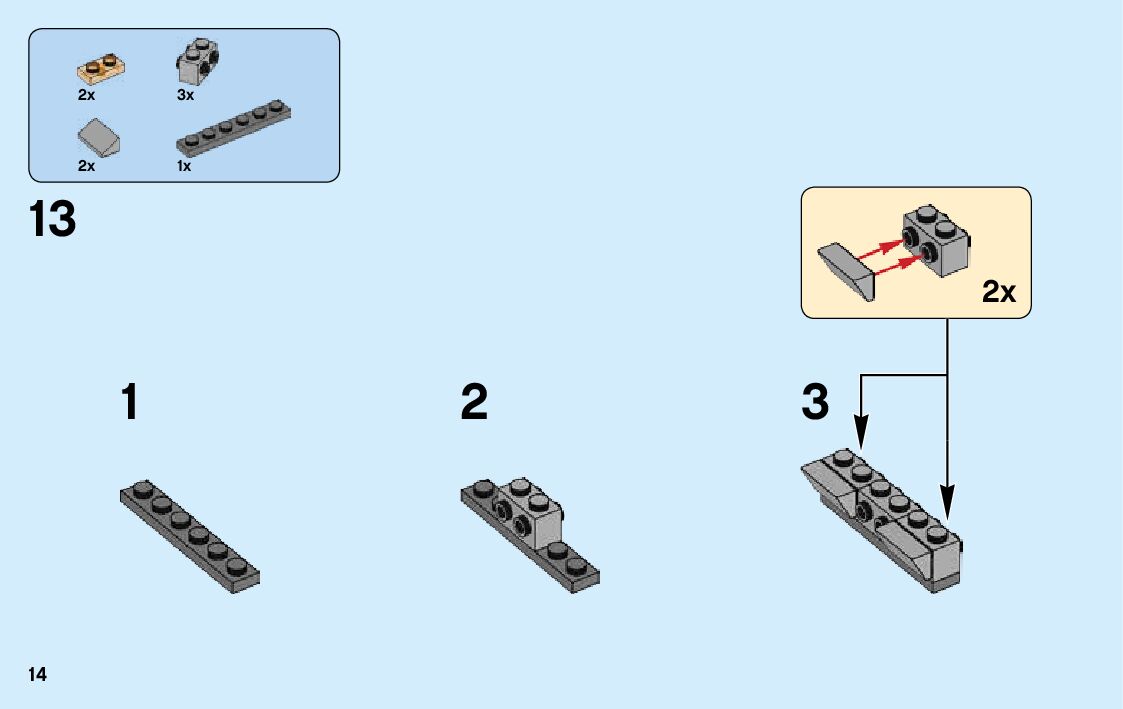 2x
3x
2x
1x

13

2x

1

2

3

14