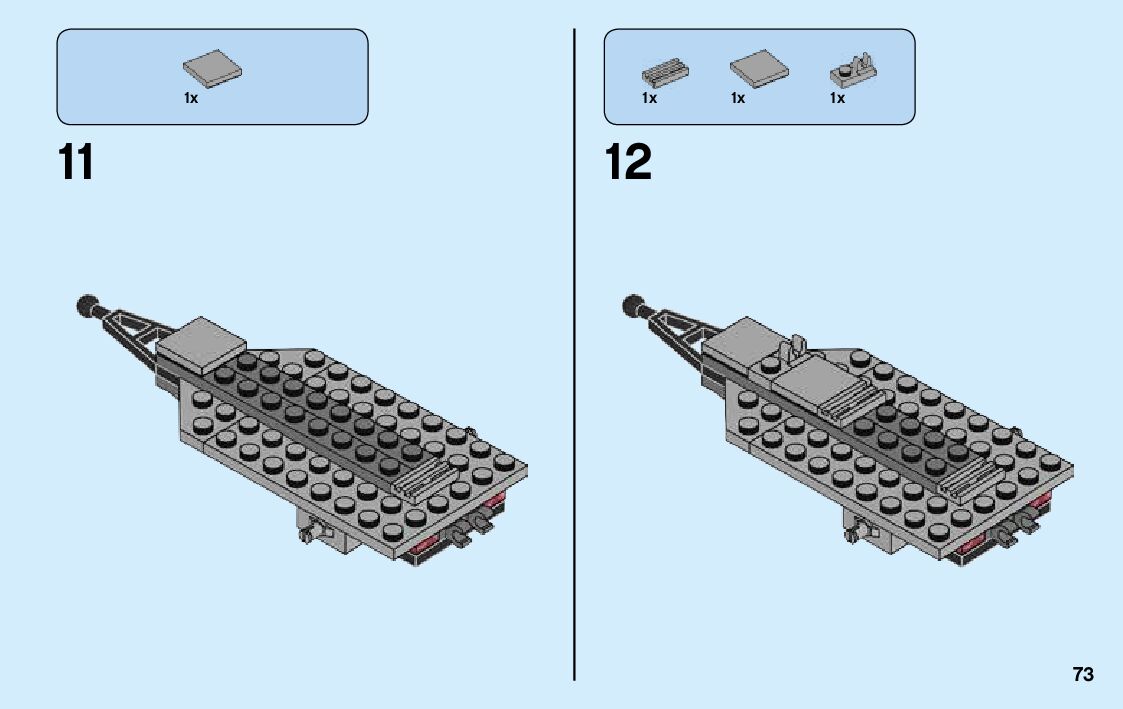 1x

11

1x

1x

1x

12

73