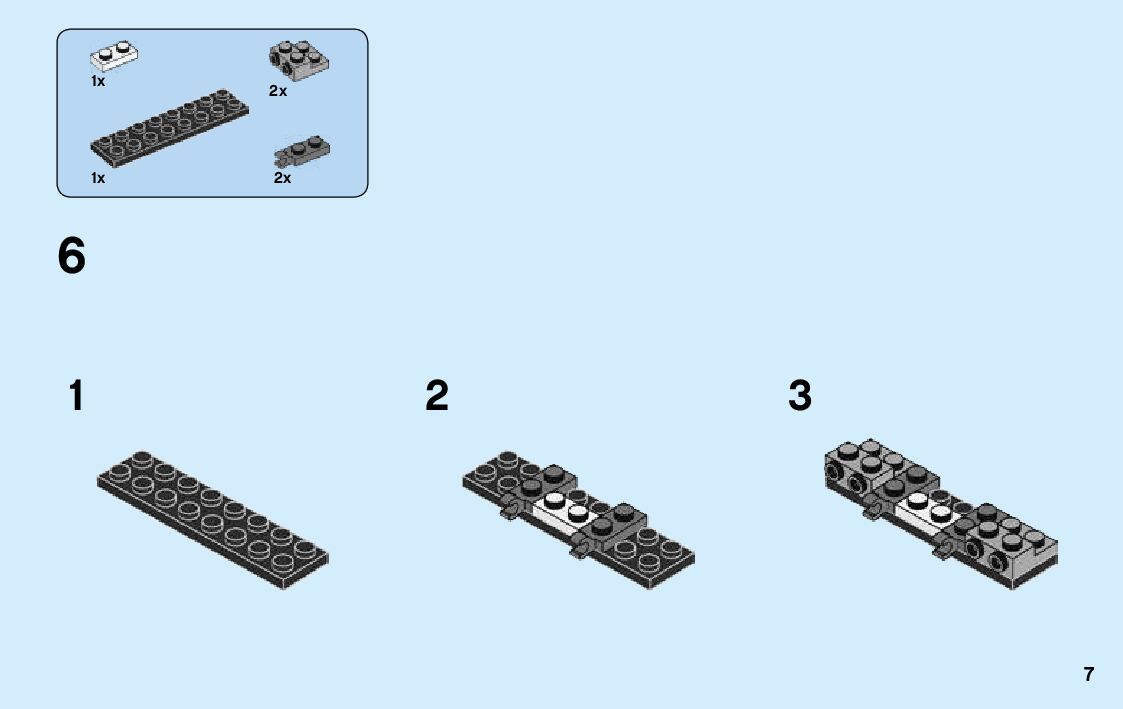 1x
2x
1x
2x

6

1

2

3

7