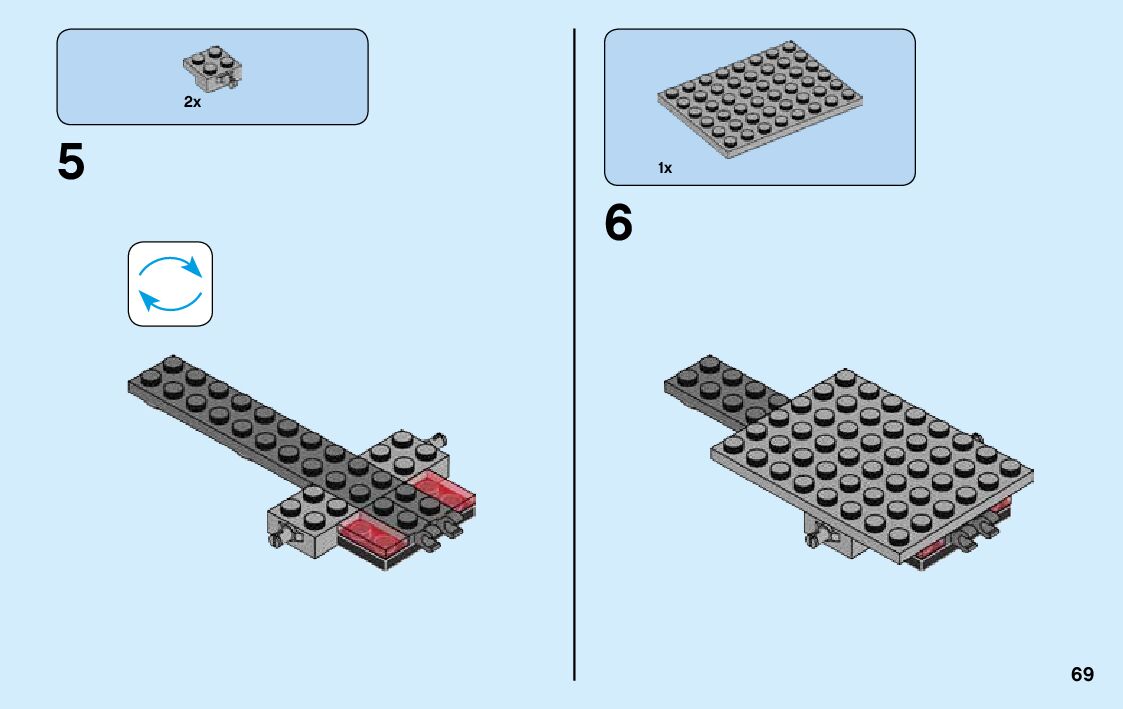 2x

5

1x

6

69