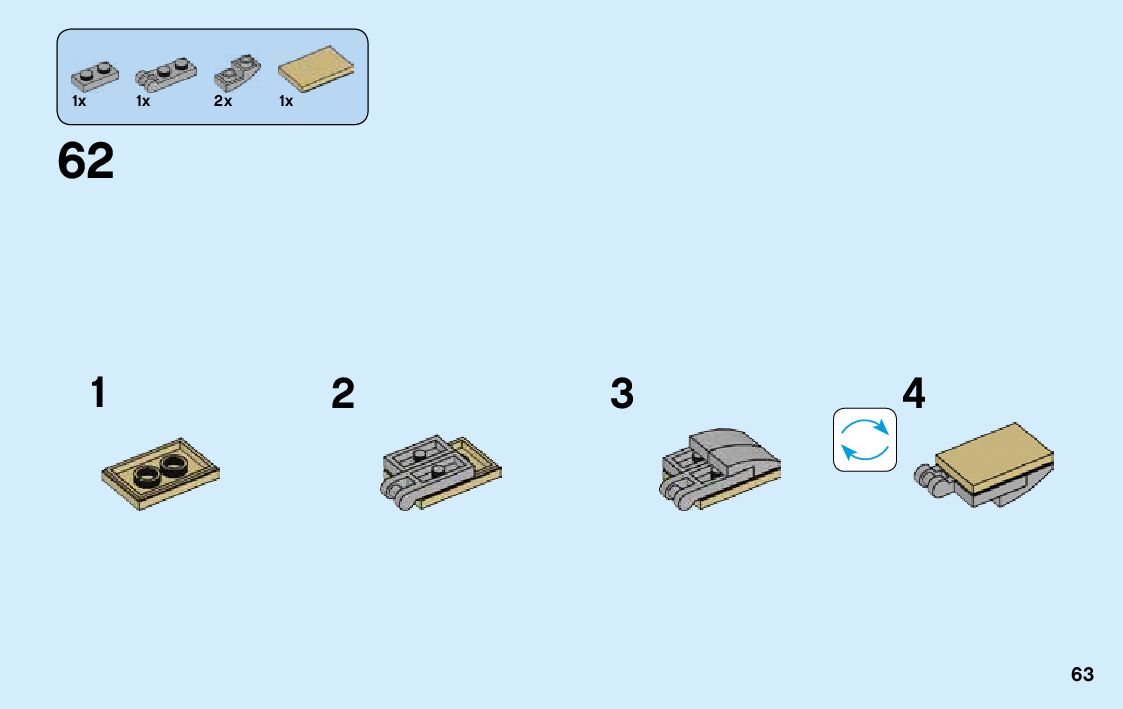 1x 1x 2x 1x

62

1

2

3

4

63