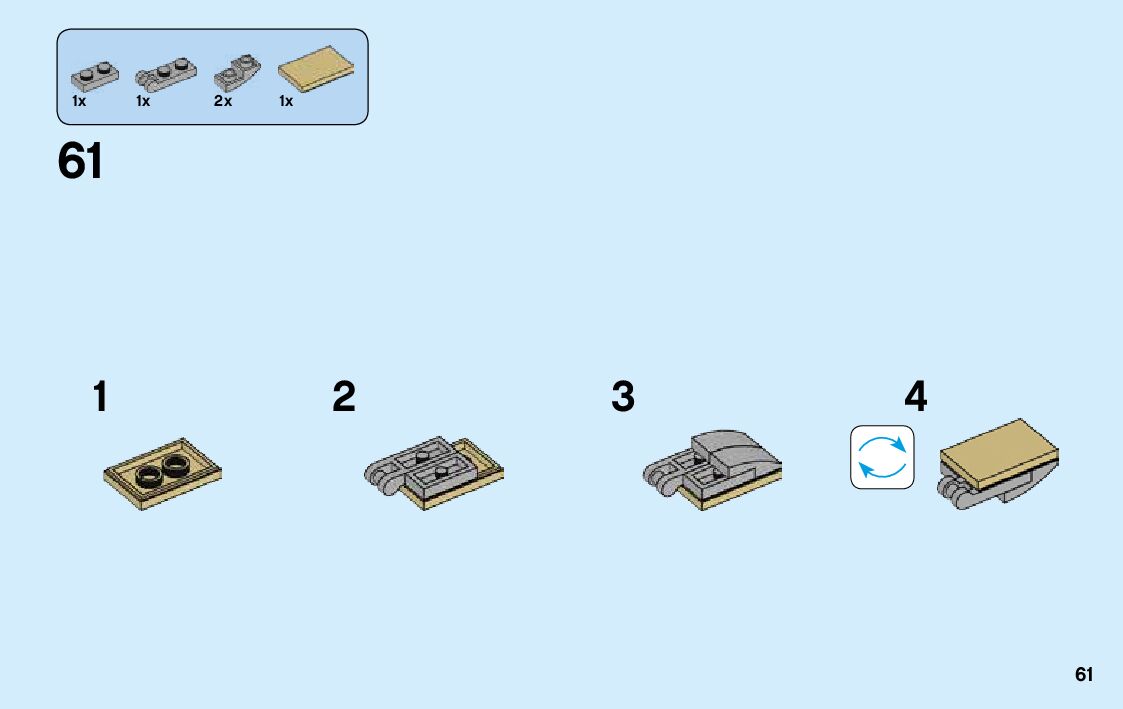 1x 1x 2x 1x

61

1

2

3

4

61