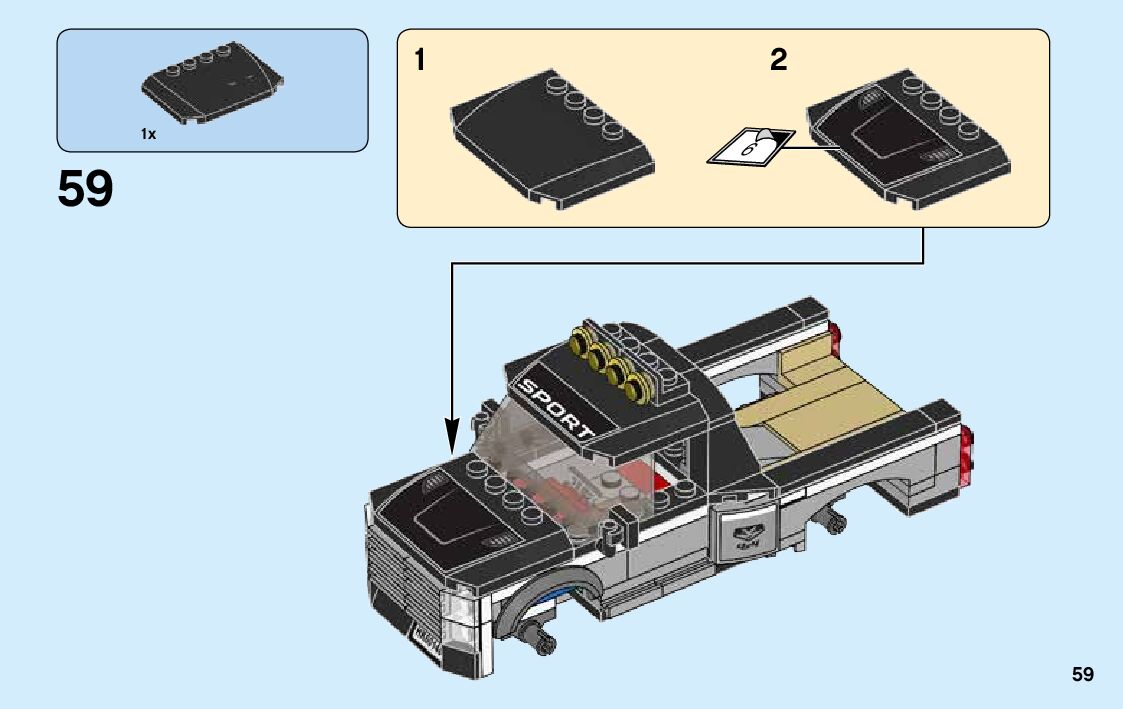 1x

59

1

2

6

SPORT

59