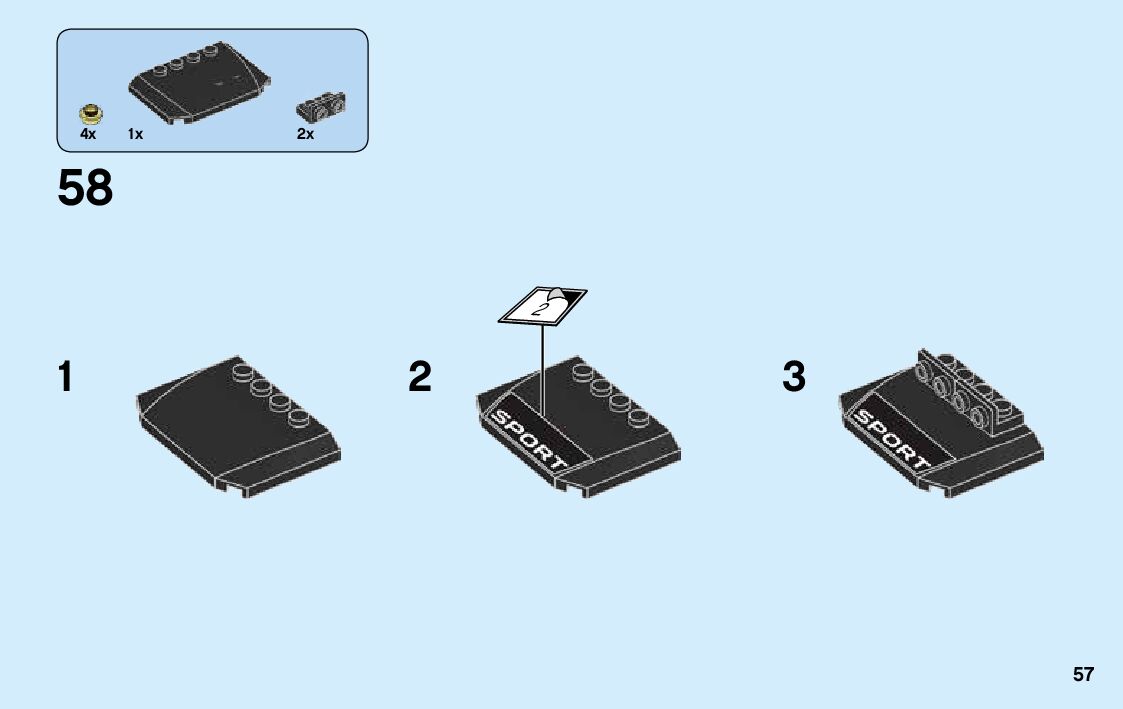 4x
1x
2x

58

1

2

2

SPORT

3

SPORT

57