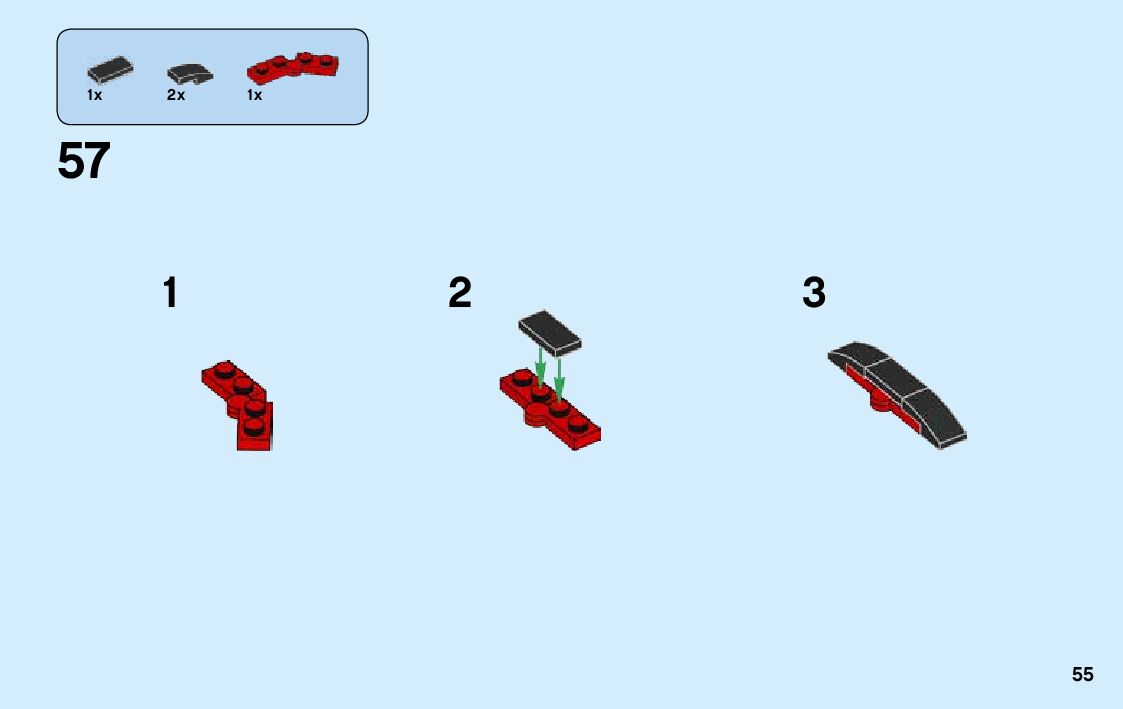 1x 2x 1x

57

1

2

3

55