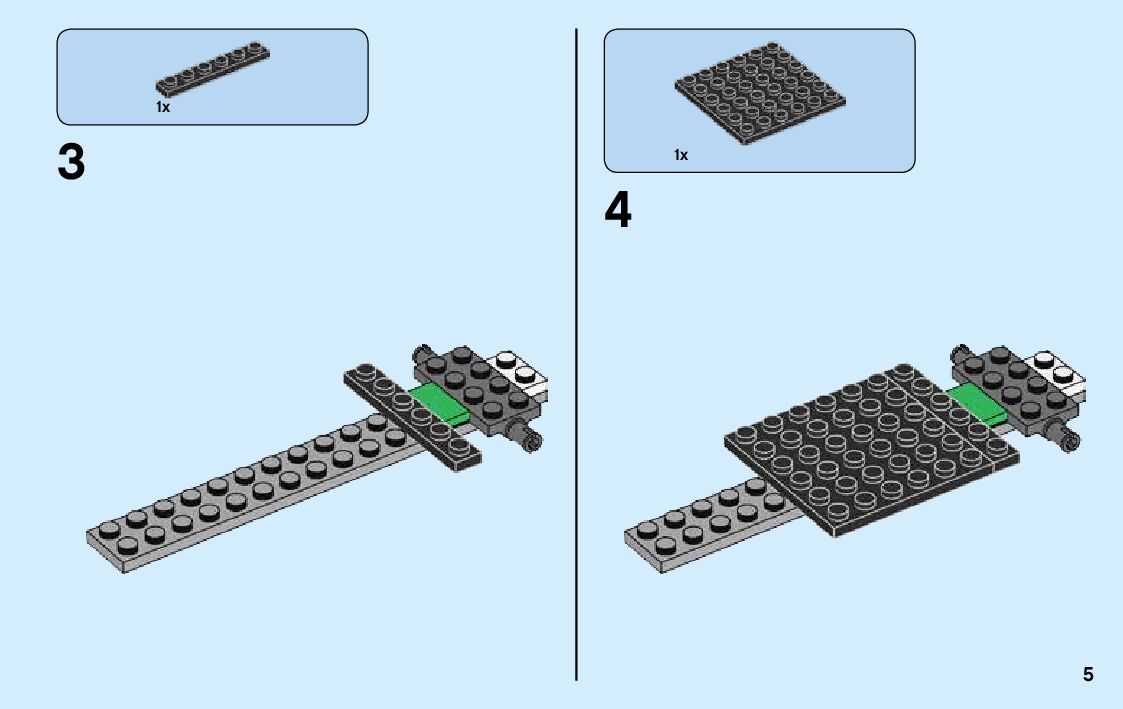 1x

3

1x

4

5