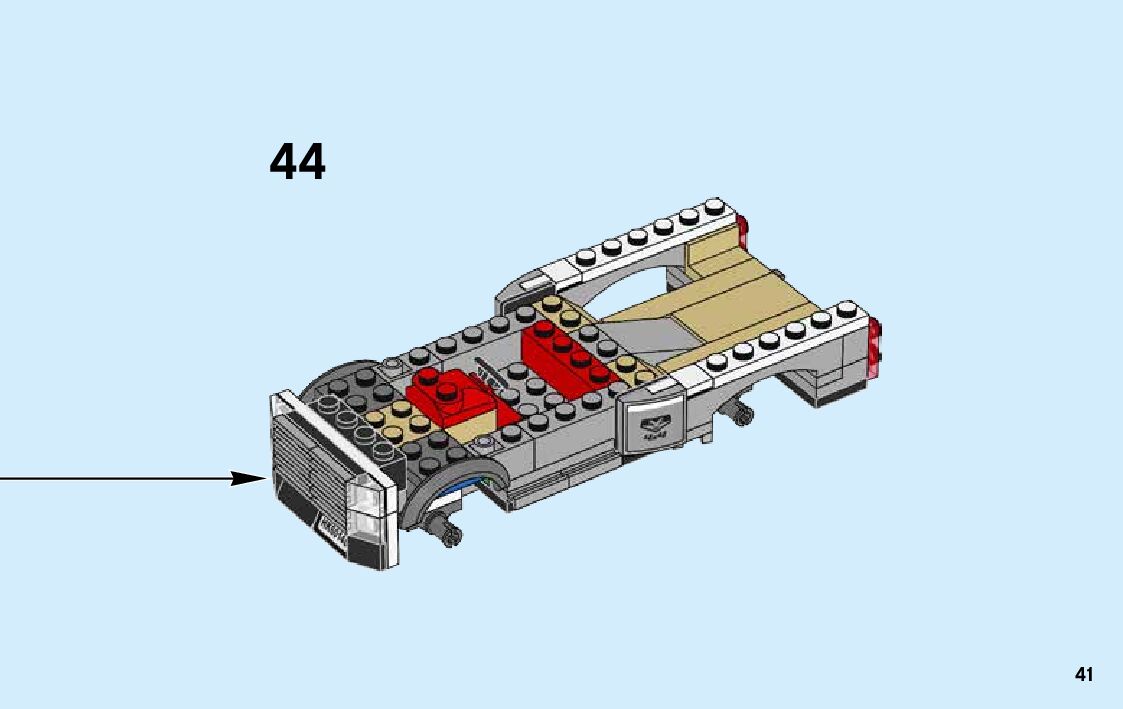 44

41