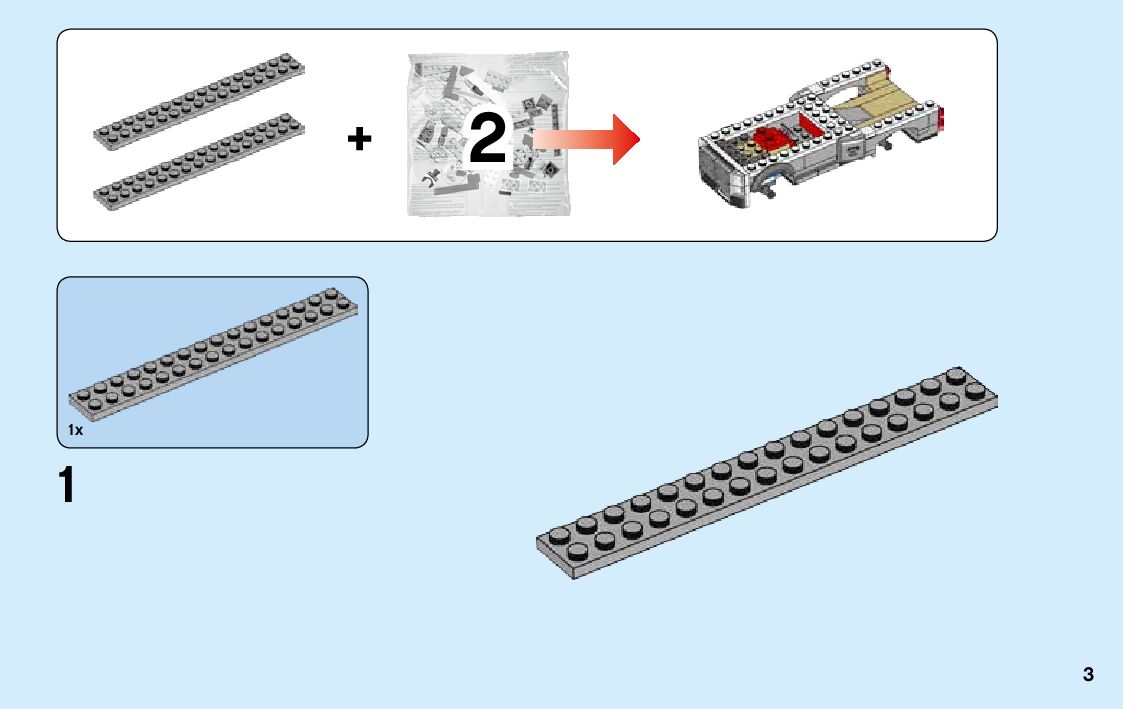 +

2

1x

1

3