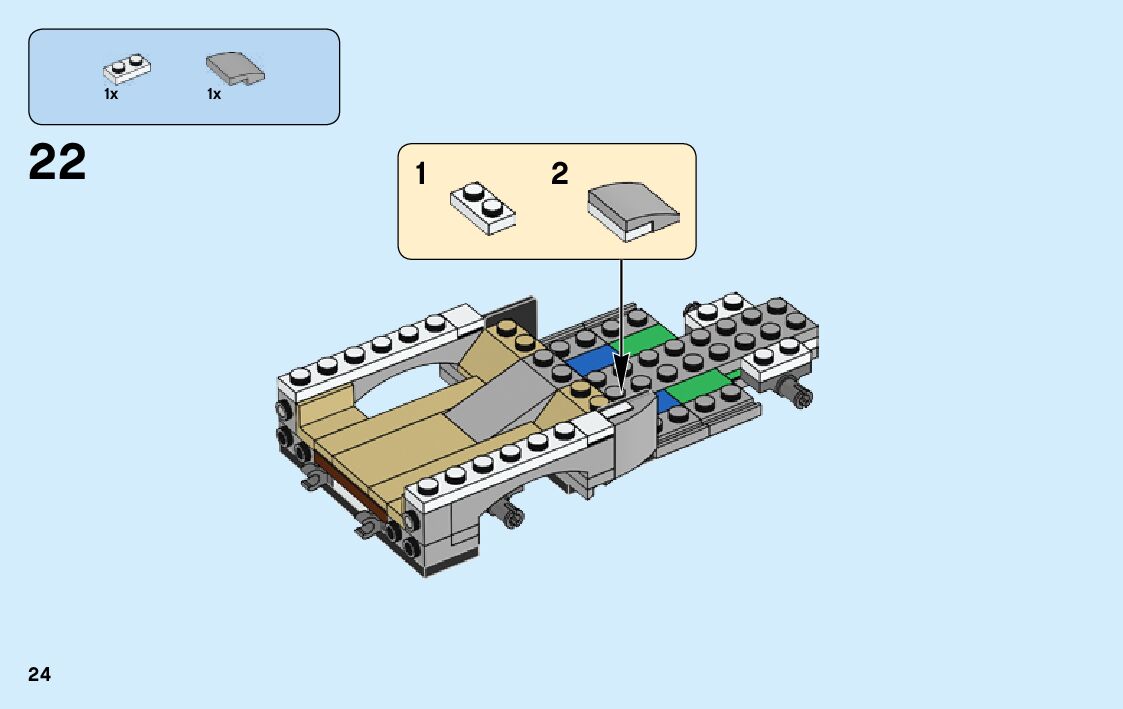 1x 1x

22

1 2

24