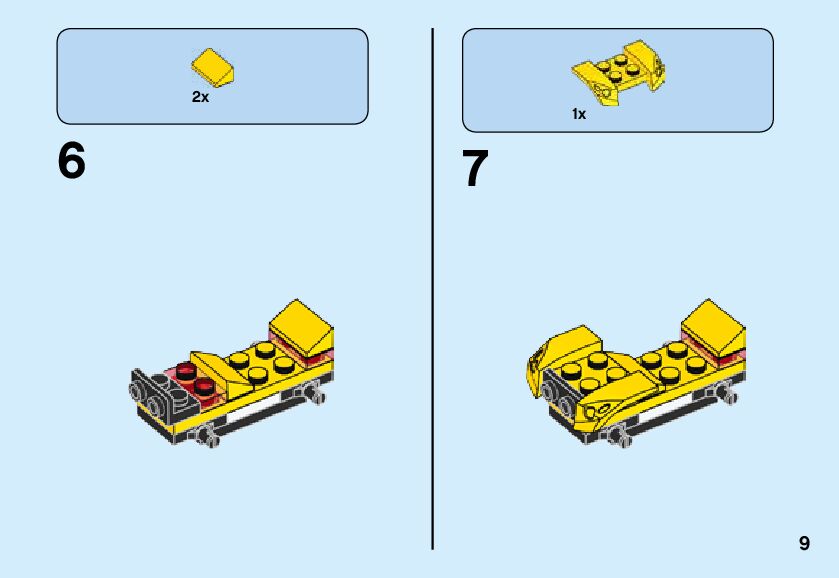 2x

6

1x

7

9