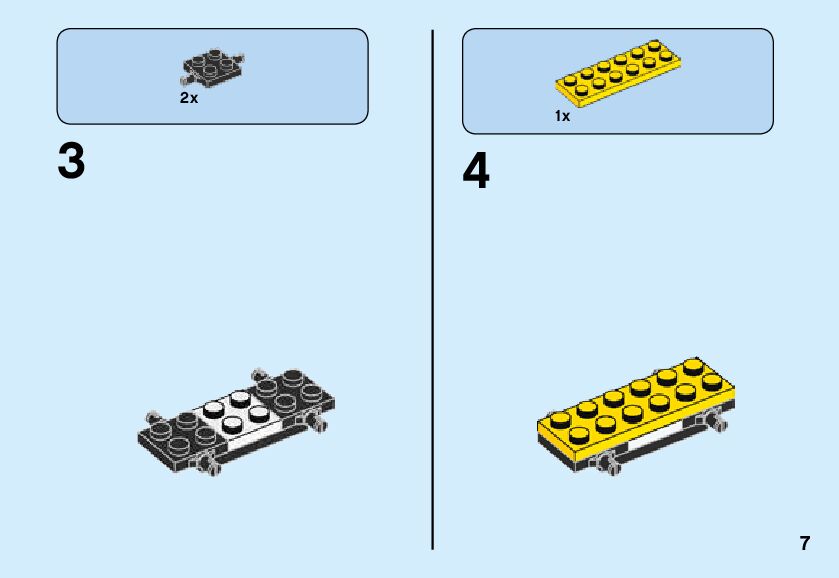 2x

3

1x

4

7