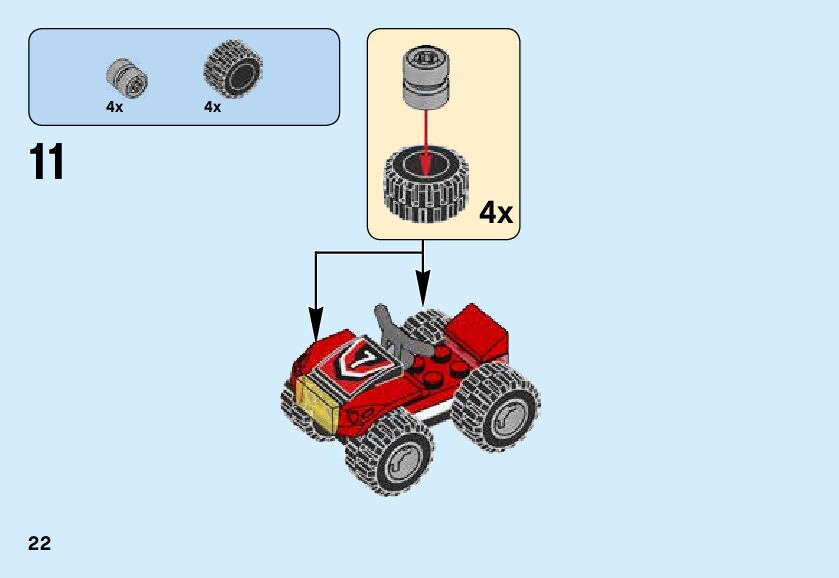 4x 4x

11

4x

22