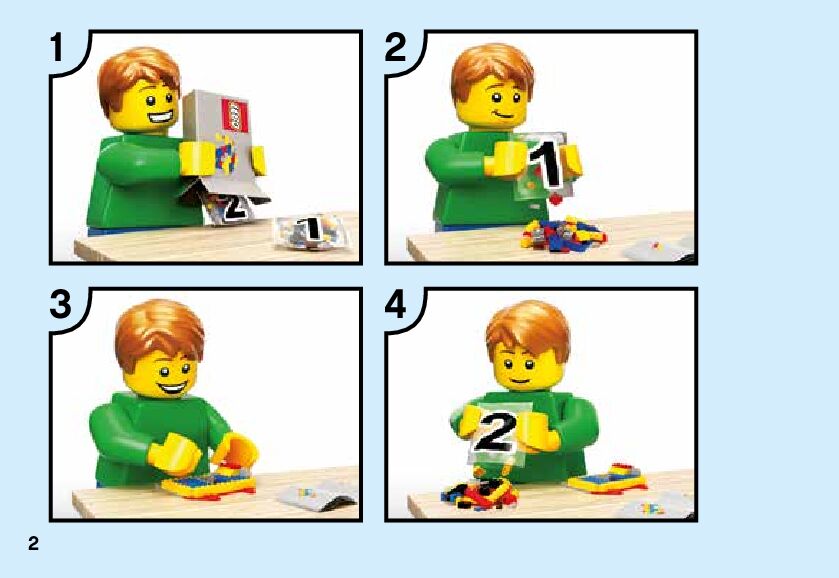 1

LEGO

2

1

2

1

3

4

2

2